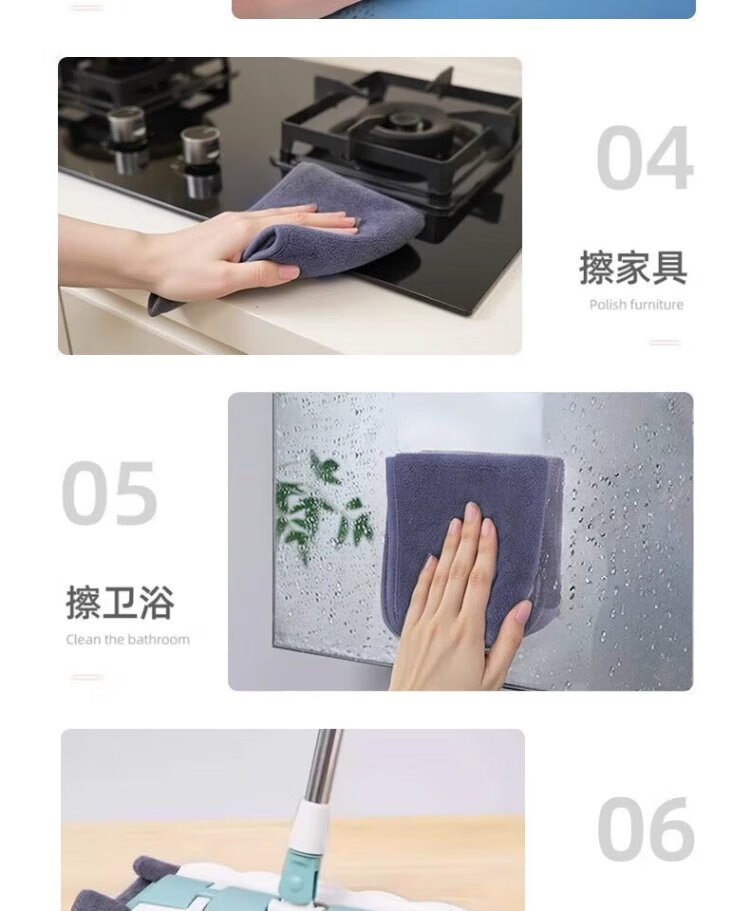 04

擦家具

Polish furniture

05

擦卫浴

Clean the bathroom

06