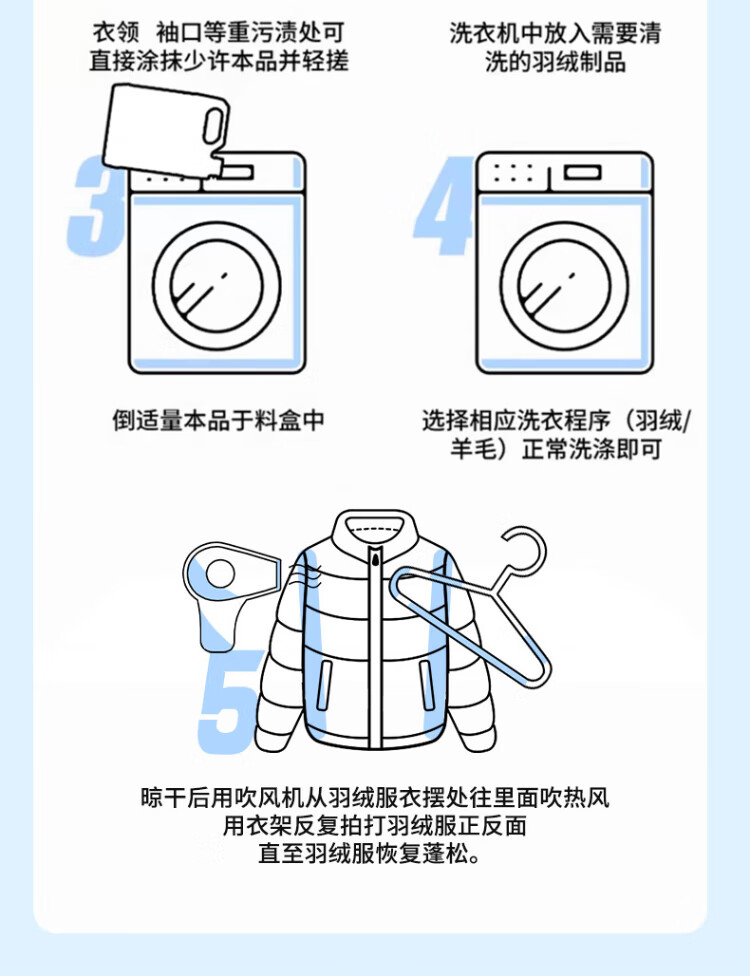 衣领　袖口等重污渍处可直接涂抹少许本品并轻搓

洗衣机中放入需要清洗的羽绒制品

3

4

倒适量本品于料盒中

选择相应洗衣程序（羽绒/羊毛）正常洗涤即可

5

晾干后用吹风机从羽绒服衣摆处往里面吹热风
用衣架反复拍打羽绒服正反面
直至羽绒服恢复蓬松。