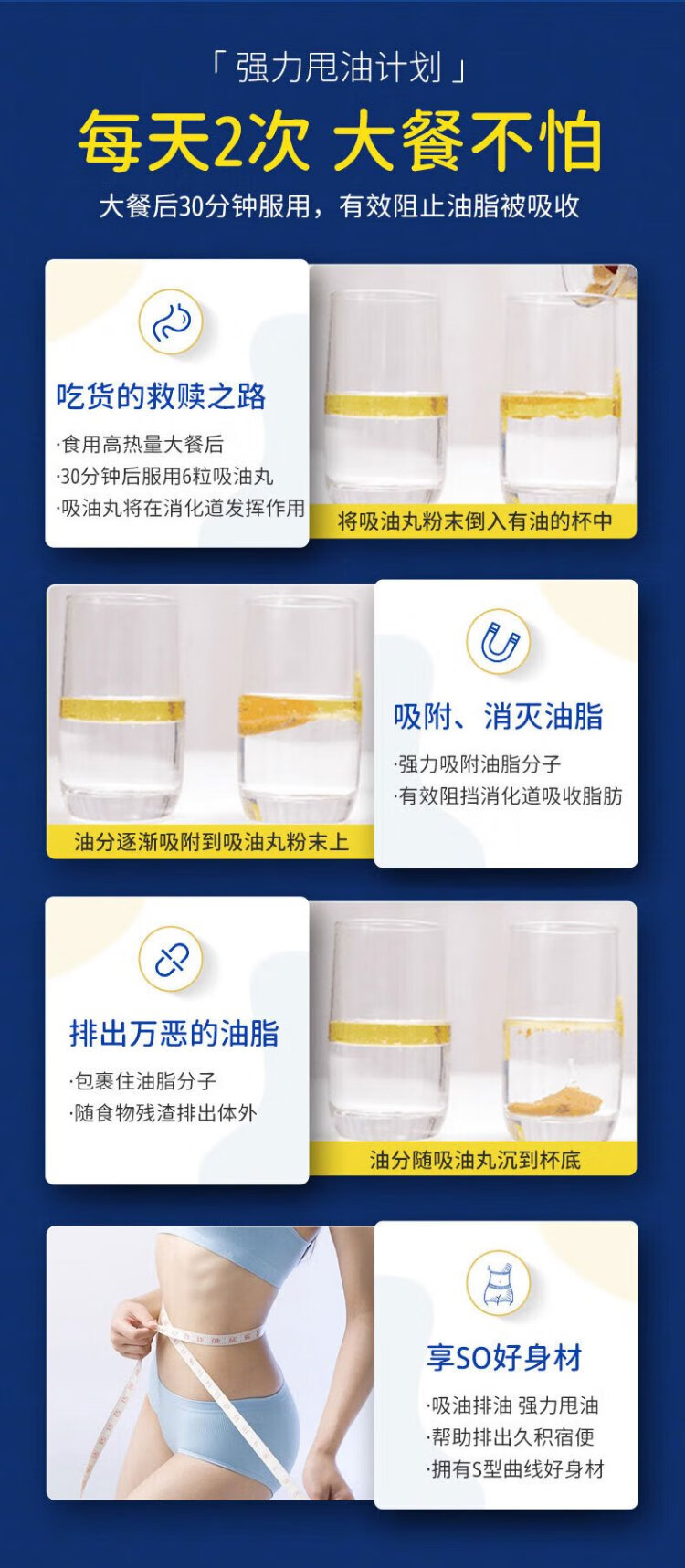 「强力甩油计划」

每天2次 大餐不怕

大餐后30分钟服用，有效阻止油脂被吸收

吃货的救赎之路

·食用高热量大餐后
·30分钟后服用6粒吸油丸
·吸油丸将在消化道发挥作用

将吸油丸粉末倒入有油的杯中

油分逐渐吸附到吸油丸粉末上

吸附、消灭油脂

·强力吸附油脂分子
·有效阻挡消化道吸收脂肪

排出万恶的油脂

·包裹住油脂分子
·随食物残渣排出体外

油分随吸油丸沉到杯底

享SO好身材

·吸油排油 强力甩油
·帮助排出久积宿便
·拥有S型曲线好身材