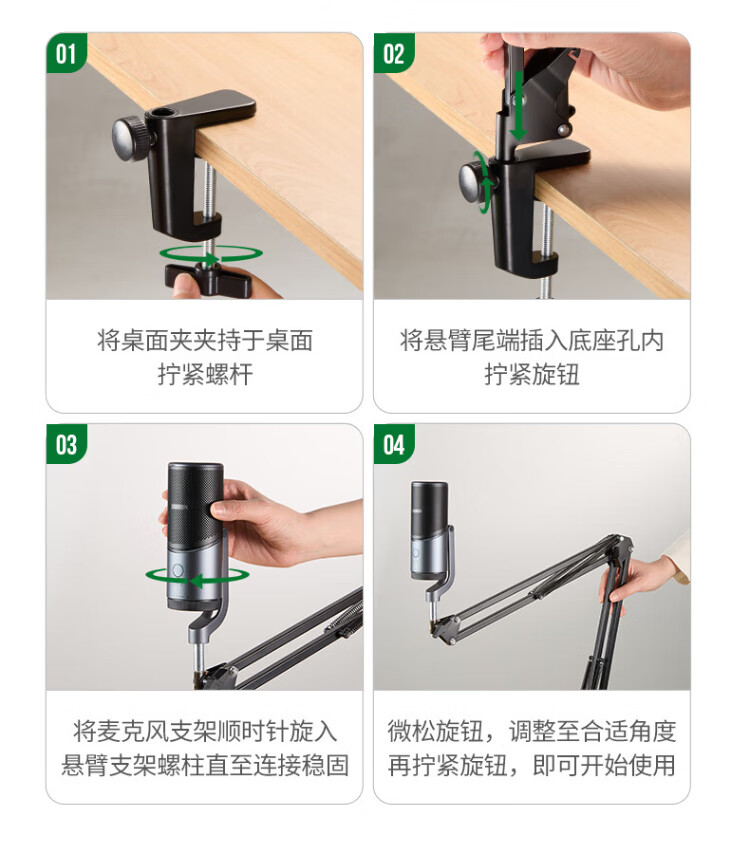 01

将桌面夹夹持于桌面
拧紧螺杆

02

将悬臂尾端插入底座孔内
拧紧旋钮

03

将麦克风支架顺时针旋入
悬臂支架螺柱直至连接稳固

04

微松旋钮，调整至合适角度
再拧紧旋钮，即可开始使用