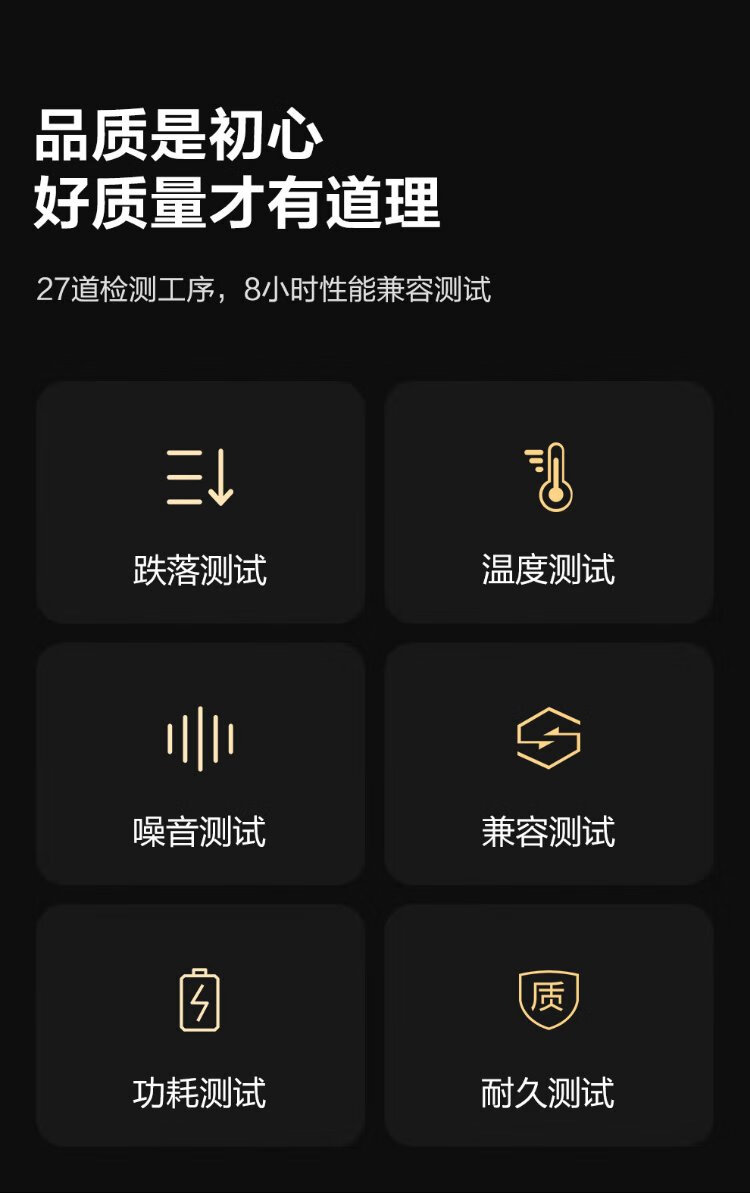 品质是初心
好质量才有道理

27道检测工序，8小时性能兼容测试

跌落测试

温度测试

噪音测试

兼容测试

功耗测试

质

耐久测试