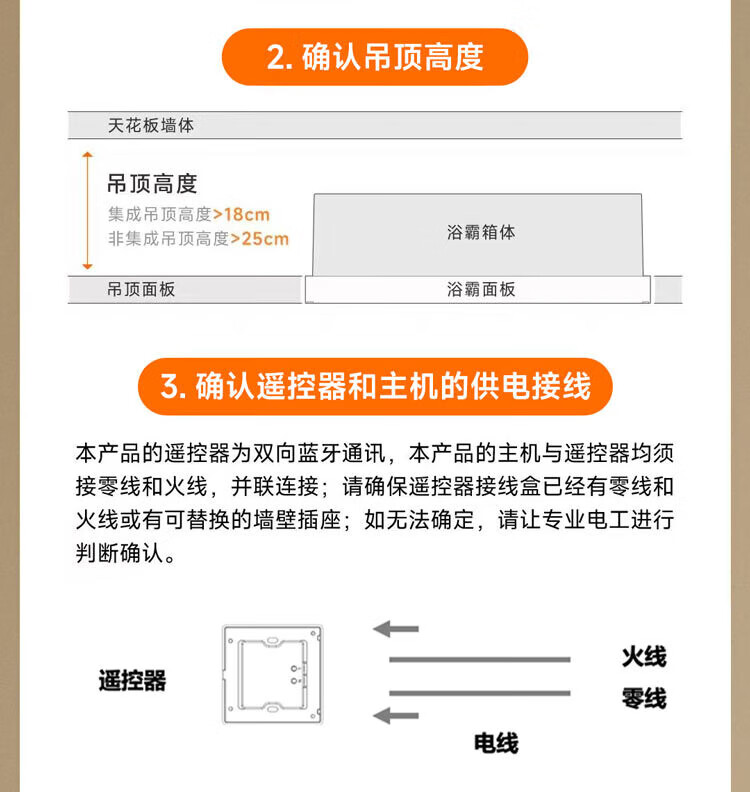 2. 确认吊顶高度

天花板墙体

吊顶高度
集成吊顶高度>18cm
非集成吊顶高度>25cm

浴霸箱体

吊顶面板

浴霸面板

3. 确认遥控器和主机的供电接线

本产品的遥控器为双向蓝牙通讯，本产品的主机与遥控器均须接零线和火线，并联连接；请确保遥控器接线盒已经有零线和火线或有可替换的墙壁插座；如无法确定，请让专业电工进行判断确认。

遥控器

火线

零线

电线