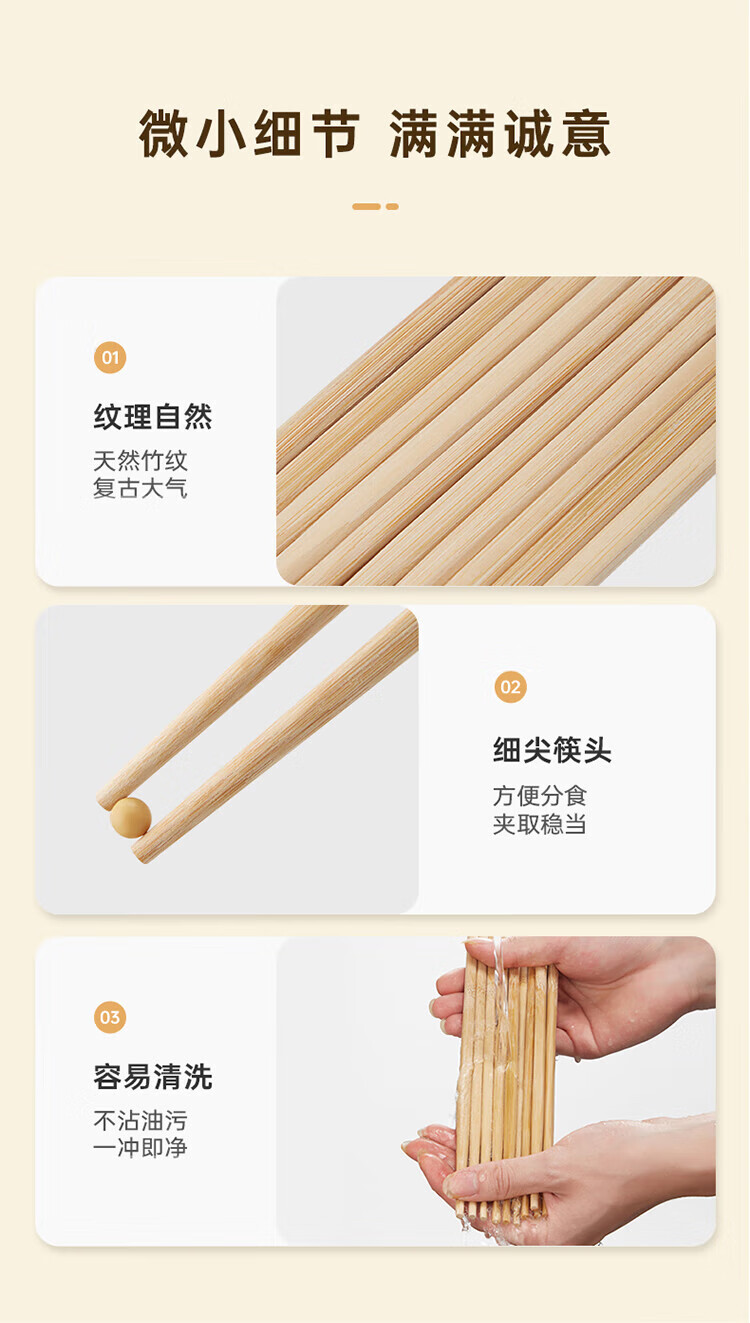 微小细节 满满诚意

01

纹理自然

天然竹纹
复古大气

02

细尖筷头

方便分食
夹取稳当

03

容易清洗

不沾油污
一冲即净