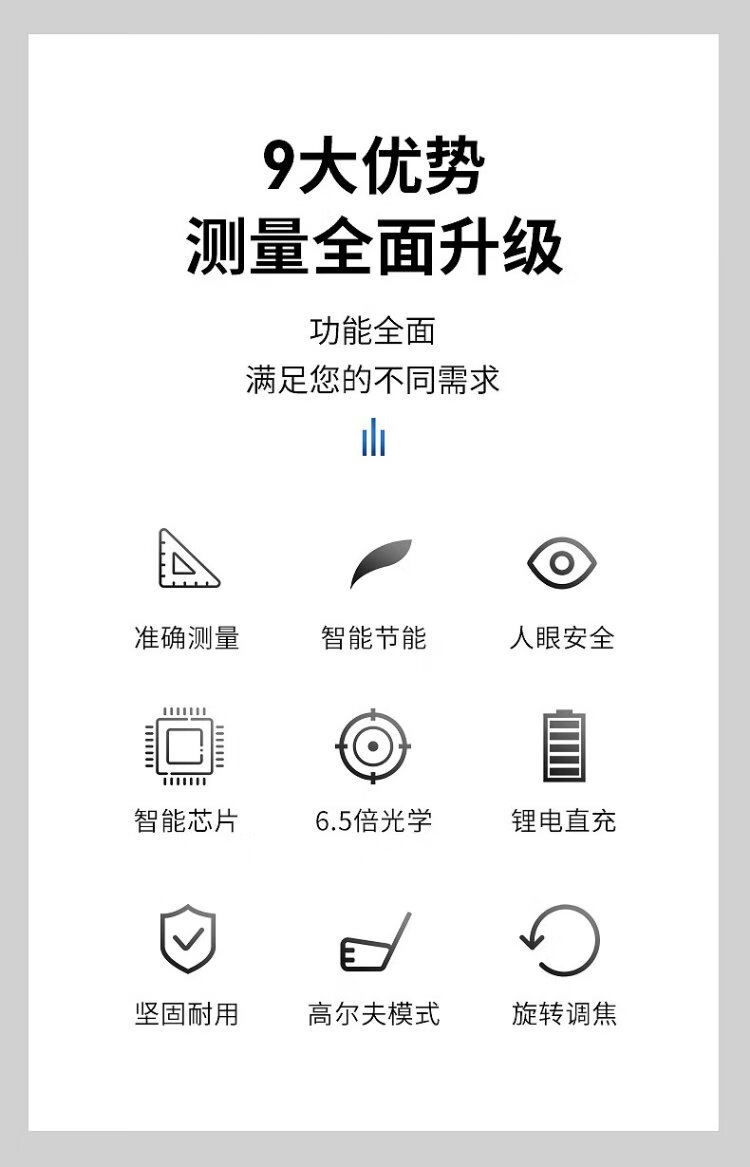 9大优势
测量全面升级

功能全面
满足您的不同需求

准确测量

智能节能

人眼安全

智能芯片

6.5倍光学

锂电直充

坚固耐用

高尔夫模式

旋转调焦