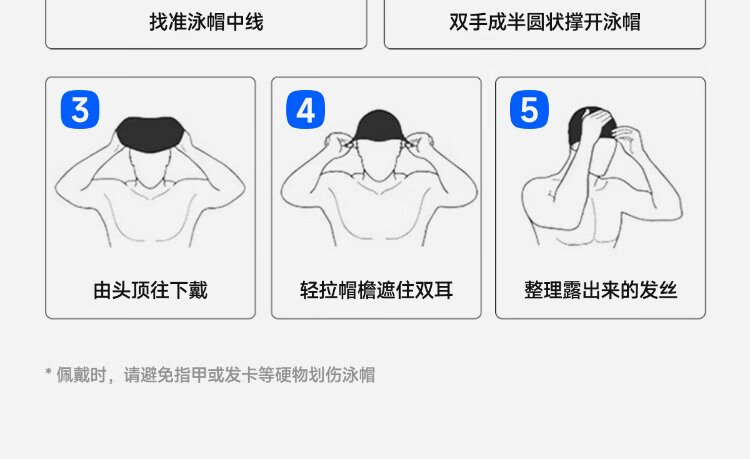 找准泳帽中线

双手成半圆状撑开泳帽

3

由头顶往下戴

4

轻拉帽檐遮住双耳

5

整理露出来的发丝

* 佩戴时，请避免指甲或发卡等硬物划伤泳帽