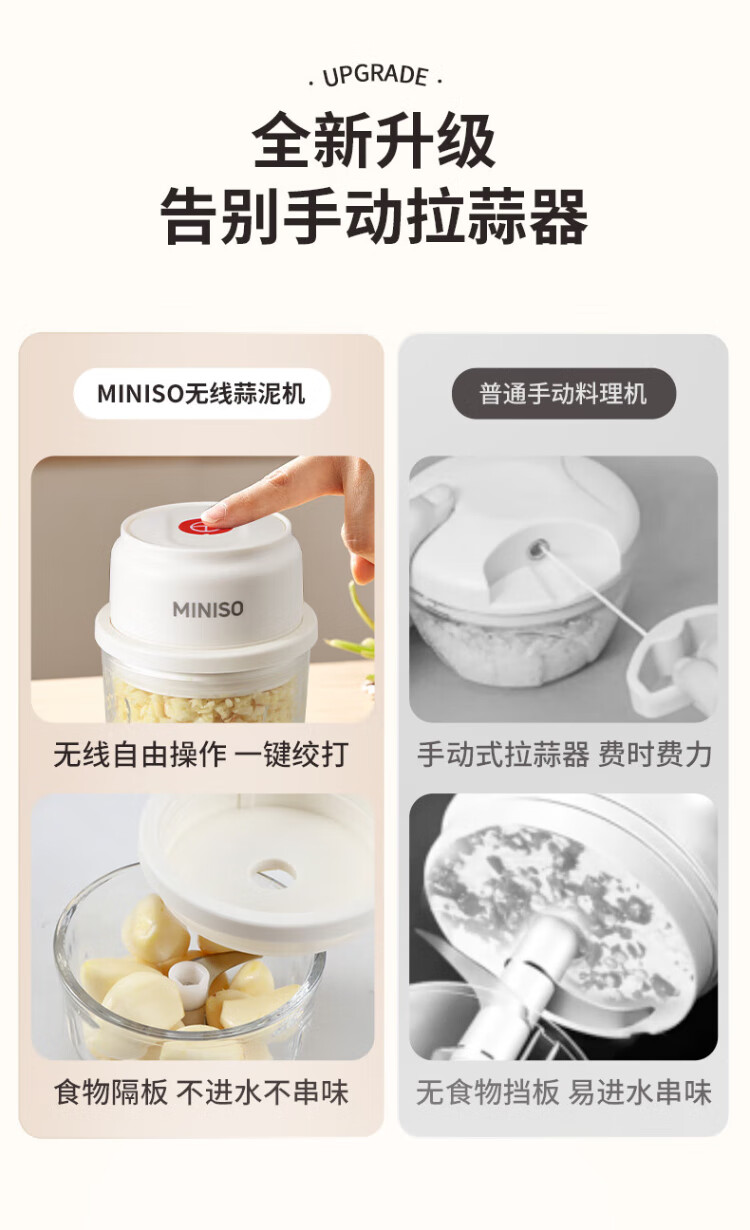 · UPGRADE ·

全新升级
告别手动拉蒜器

MINISO无线蒜泥机

MINISO

无线自由操作 一键绞打

食物隔板 不进水不串味

普通手动料理机

手动式拉蒜器 费时费力

无食物挡板 易进水串味