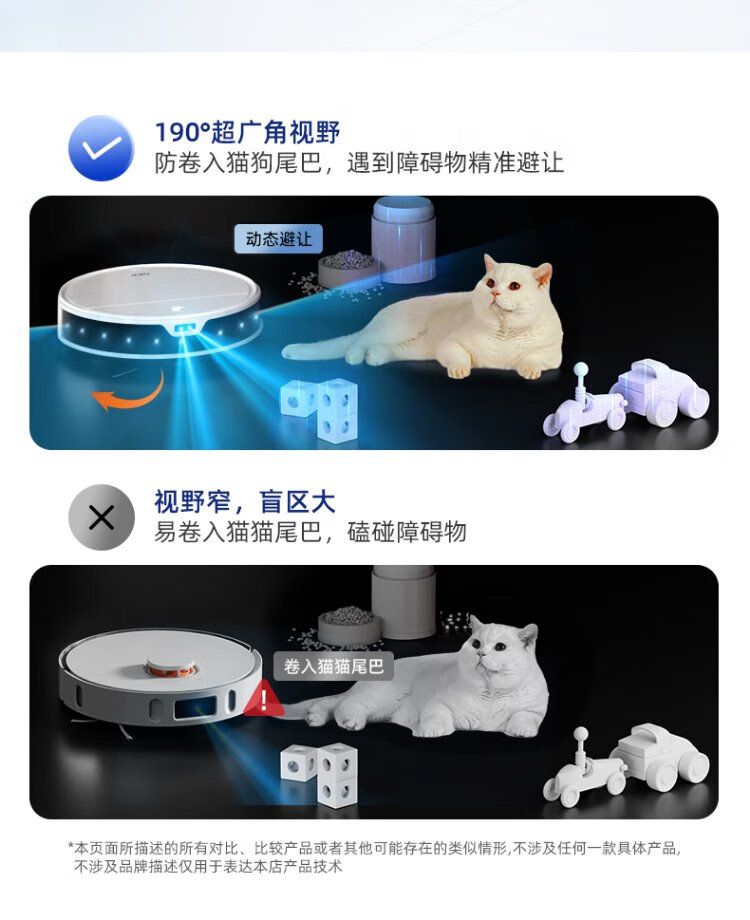 190°超广角视野
防卷入猫狗尾巴，遇到障碍物精准避让

动态避让

视野窄，盲区大
易卷入猫猫尾巴，磕碰障碍物

卷入猫猫尾巴

*本页面所描述的所有对比、比较产品或者其他可能存在的类似情形,不涉及任何一款具体产品,不涉及品牌描述仅用于表达本店产品技术