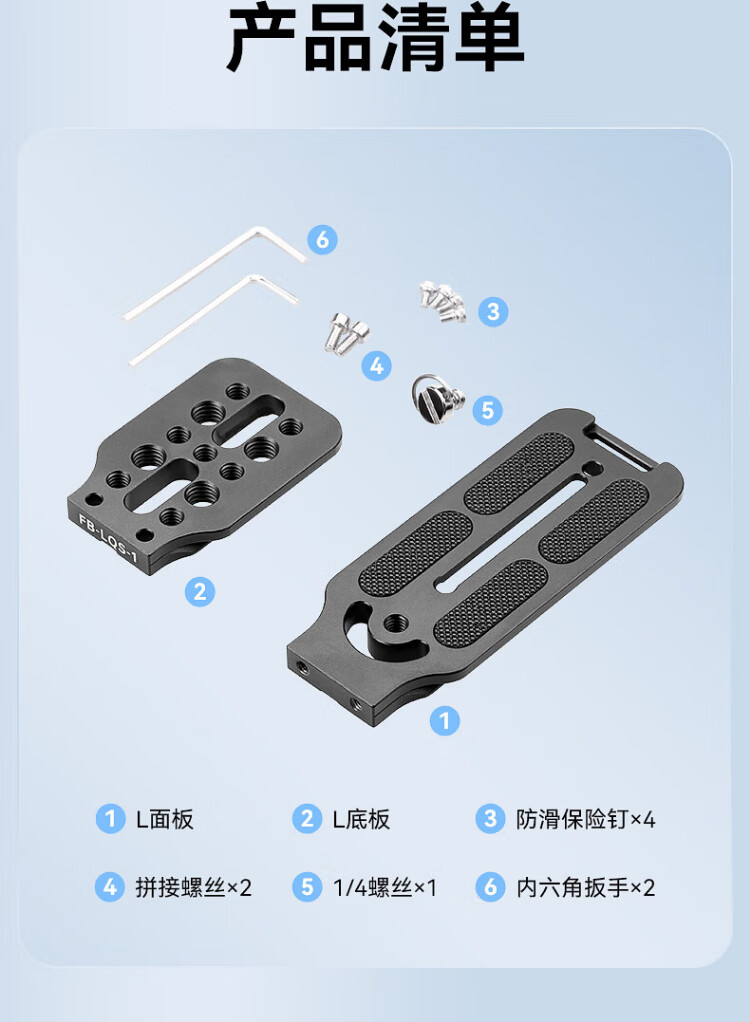 产品清单

6

3

4

5

FB-LQS-1

2

1

1 L面板
2 L底板
3 防滑保险钉×4
4 拼接螺丝×2
5 1/4螺丝×1
6 内六角扳手×2