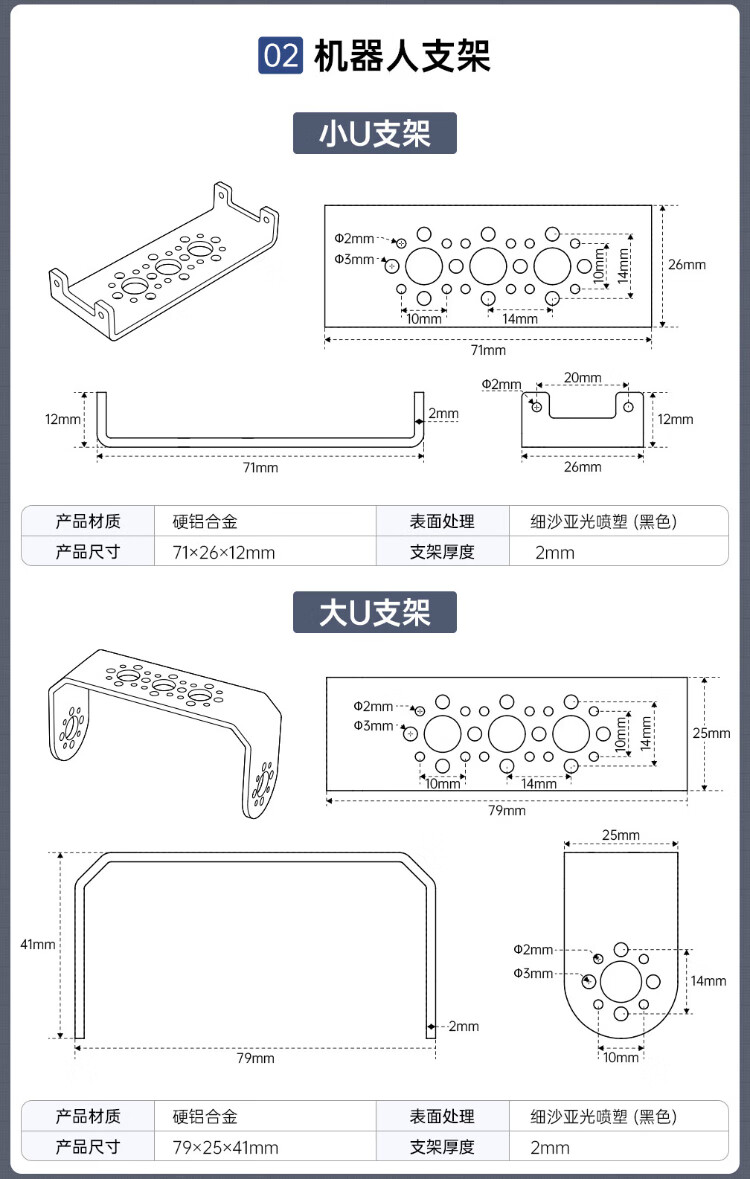 02 机器人支架

小U支架

Φ2mm
Φ3mm
10mm
14mm
10mm
14mm
26mm
71mm

12mm
2mm
71mm

Φ2mm
20mm
12mm
26mm

| 产品材质 | 硬铝合金 | 表面处理 | 细沙亚光喷塑 (黑色) |
|---|---|---|---|
| 产品尺寸 | 71×26×12mm | 支架厚度 | 2mm |

大U支架

Φ2mm
Φ3mm
10mm
14mm
10mm
14mm
25mm
79mm

41mm
2mm
79mm

25mm
Φ2mm
Φ3mm
14mm
10mm

| 产品材质 | 硬铝合金 | 表面处理 | 细沙亚光喷塑 (黑色) |
|---|---|---|---|
| 产品尺寸 | 79×25×41mm | 支架厚度 | 2mm |