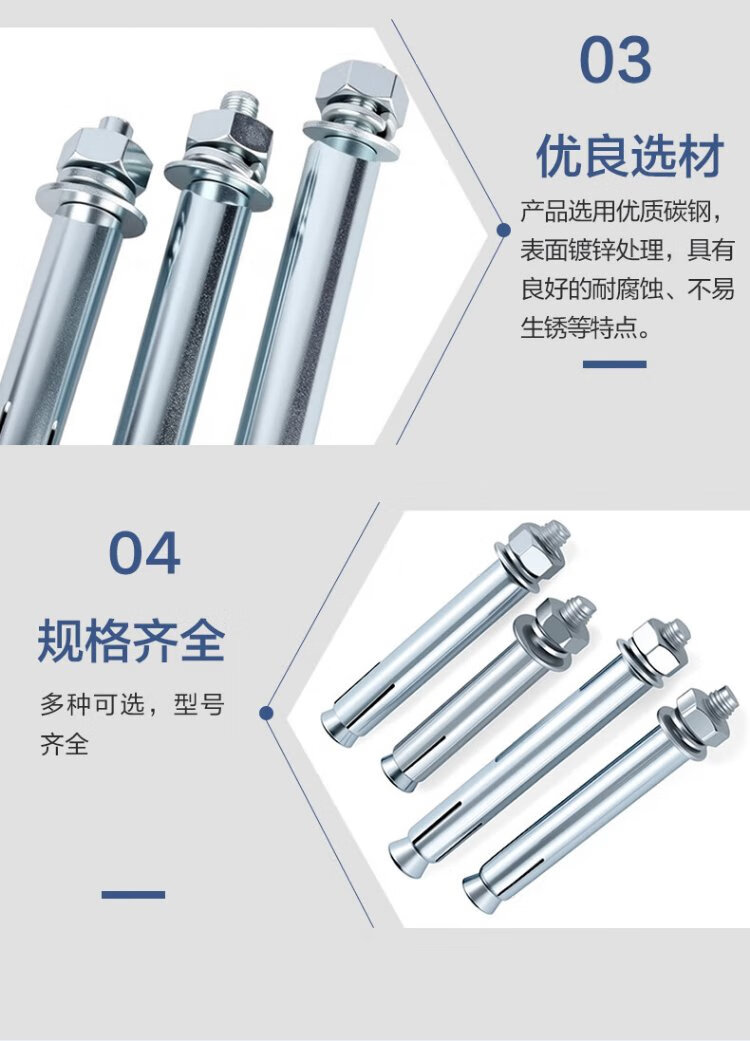 03

优良选材

产品选用优质碳钢，表面镀锌处理，具有良好的耐腐蚀、不易生锈等特点。

04

规格齐全

多种可选，型号齐全