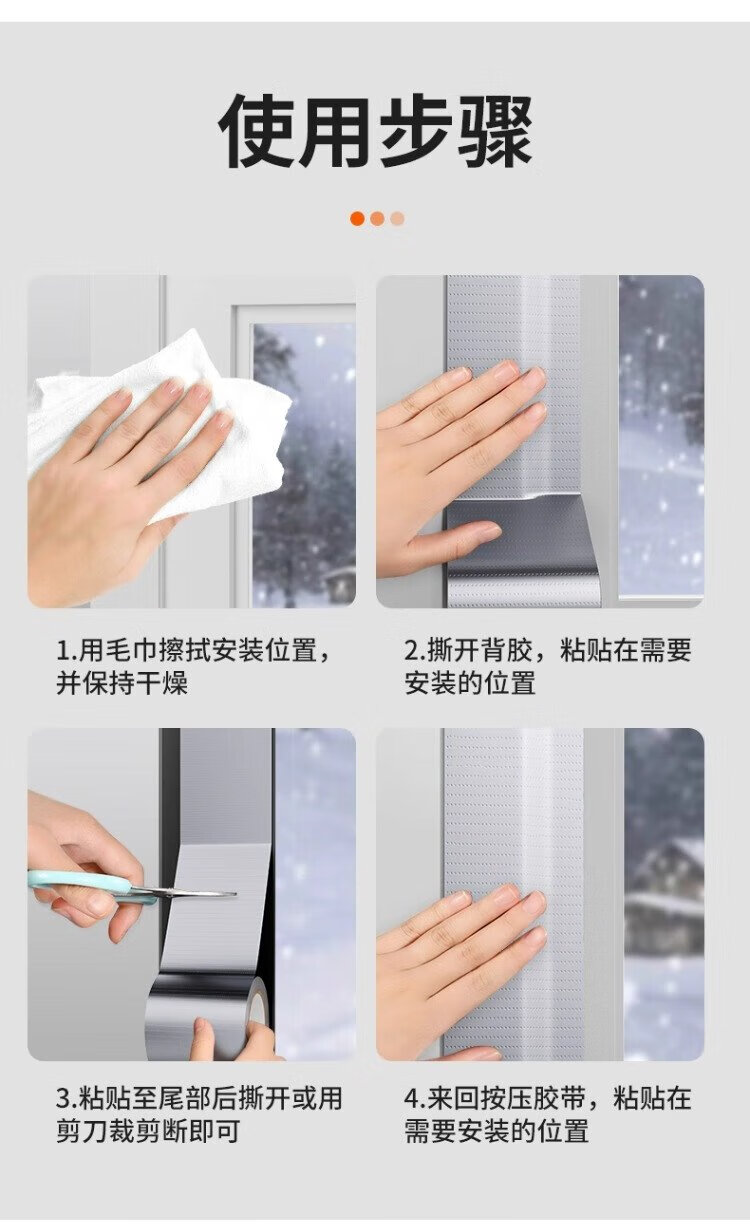 使用步骤

1.用毛巾擦拭安装位置，并保持干燥

2.撕开背胶，粘贴在需要安装的位置

3.粘贴至尾部后撕开或用剪刀裁剪断即可

4.来回按压胶带，粘贴在需要安装的位置