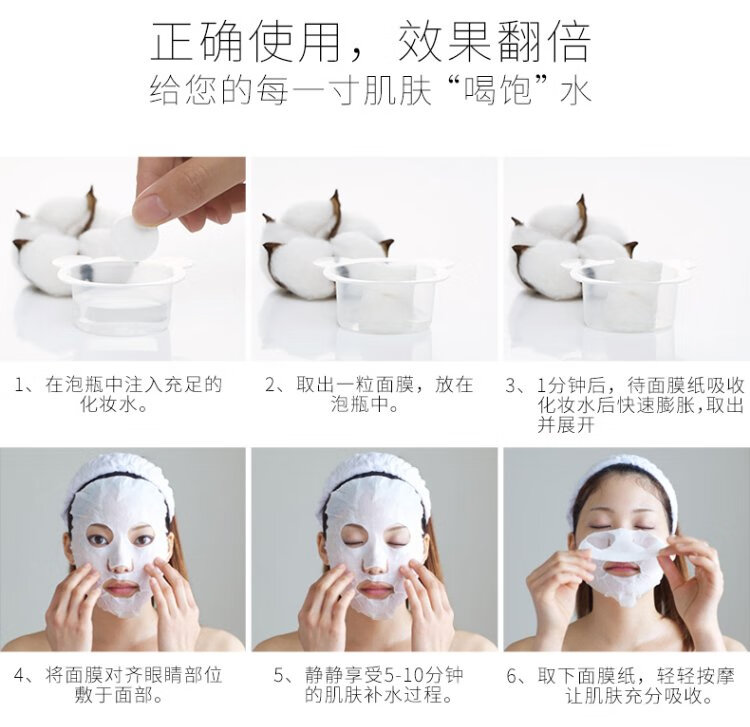 正确使用，效果翻倍
给您的每一寸肌肤“喝饱”水

1、在泡瓶中注入充足的化妆水。

2、取出一粒面膜，放在泡瓶中。

3、1分钟后，待面膜纸吸收化妆水后快速膨胀,取出并展开

4、将面膜对齐眼睛部位敷于面部。

5、静静享受5-10分钟的肌肤补水过程。

6、取下面膜纸，轻轻按摩让肌肤充分吸收。