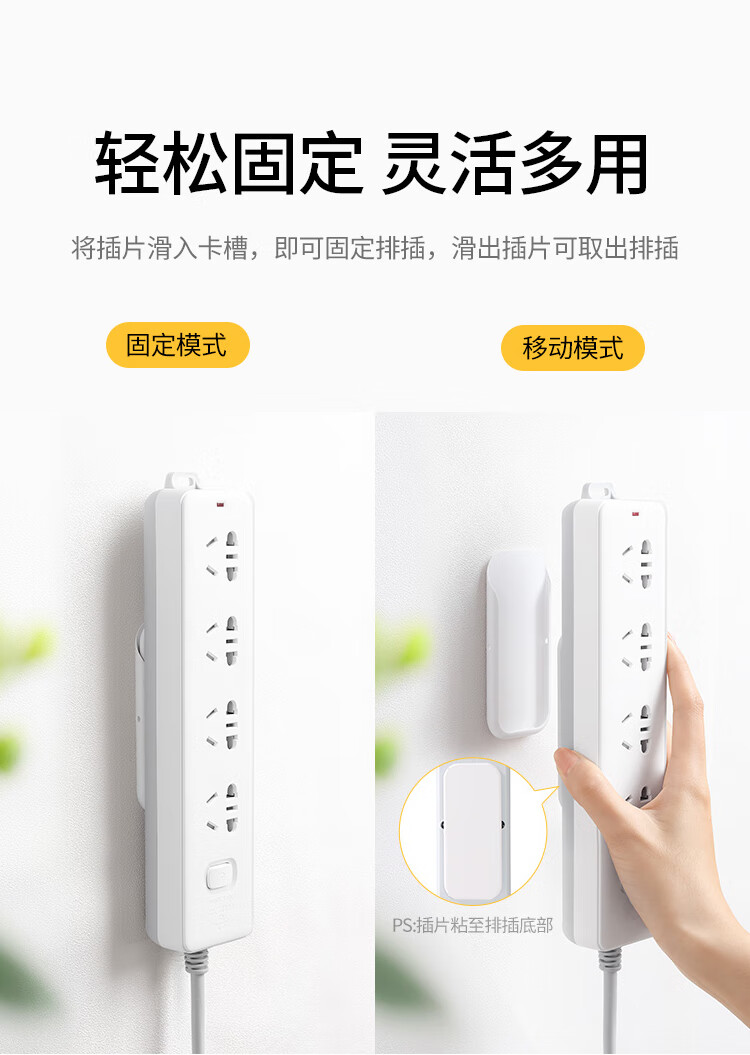 轻松固定 灵活多用

将插片滑入卡槽，即可固定排插，滑出插片可取出排插

固定模式

移动模式

PS:插片粘至排插底部