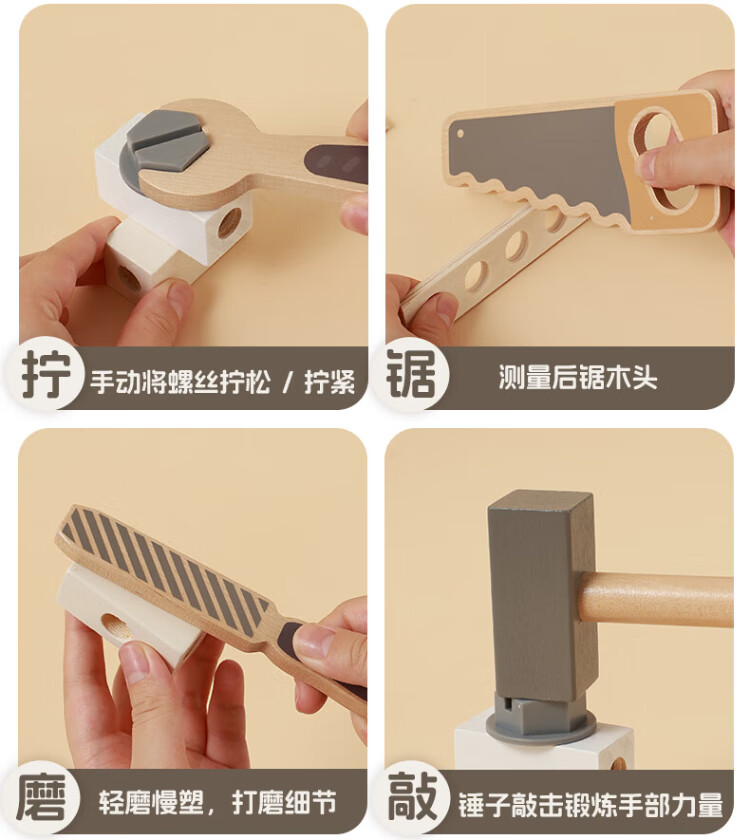 拧 手动将螺丝拧松 / 拧紧

锯 测量后锯木头

磨 轻磨慢塑，打磨细节

敲 锤子敲击锻炼手部力量