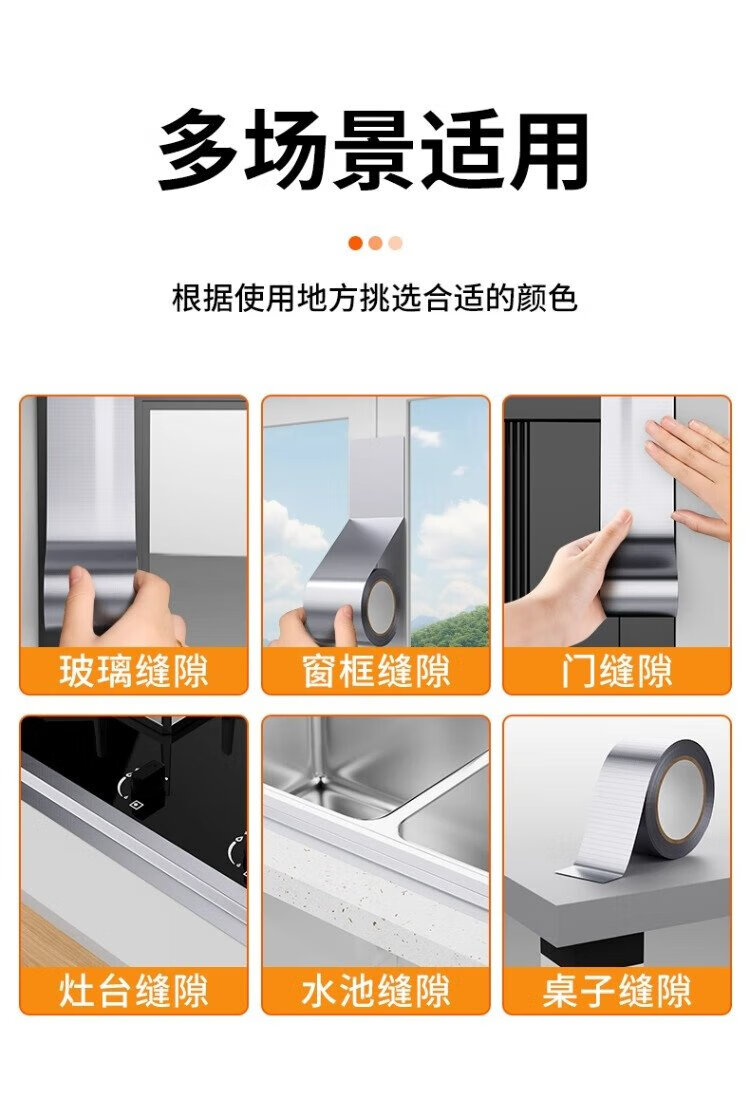 多场景适用

根据使用地方挑选合适的颜色

玻璃缝隙

窗框缝隙

门缝隙

灶台缝隙

水池缝隙

桌子缝隙