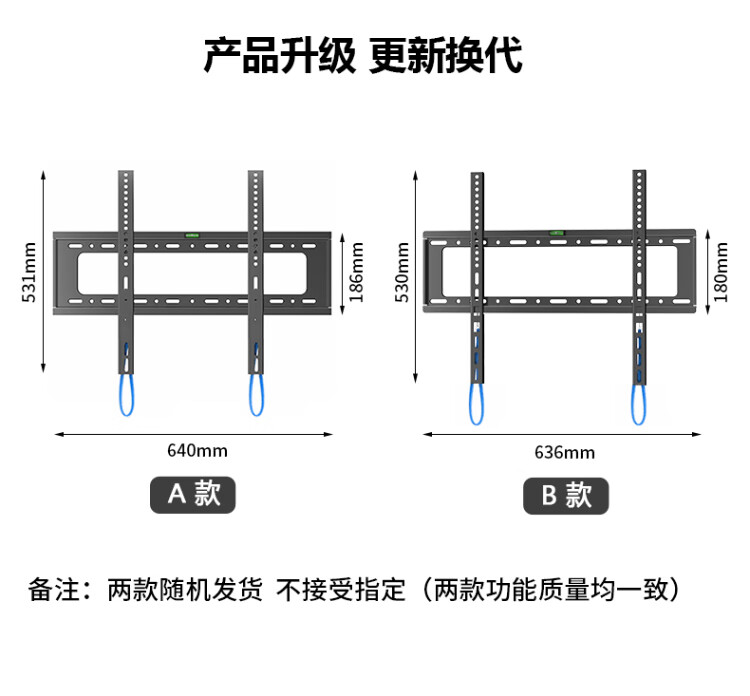 产品升级 更新换代

531mm

186mm

640mm

A 款

530mm

180mm

636mm

B 款

备注：两款随机发货 不接受指定（两款功能质量均一致）