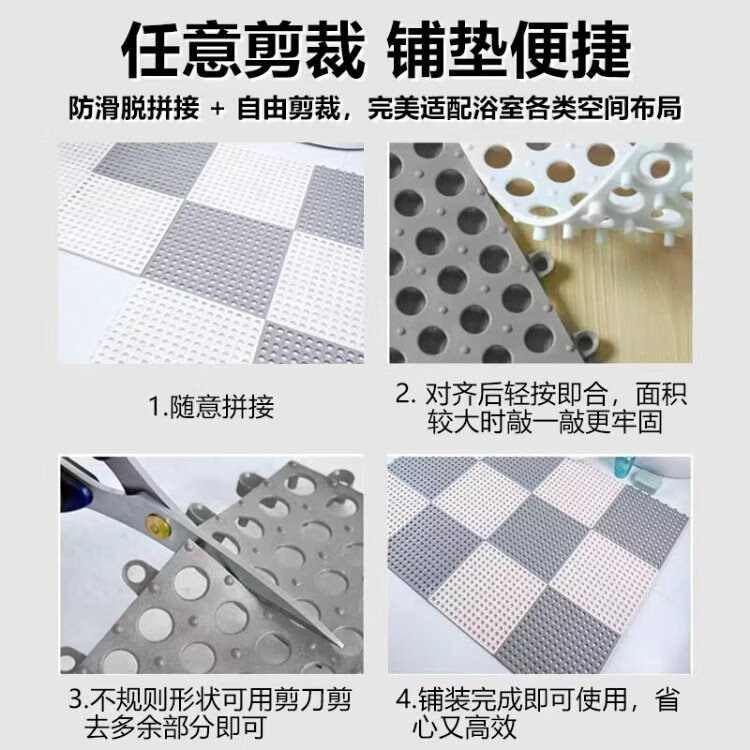 任意剪裁 铺垫便捷

防滑脱拼接 + 自由剪裁，完美适配浴室各类空间布局

1.随意拼接

2. 对齐后轻按即合，面积较大时敲一敲更牢固

3.不规则形状可用剪刀剪去多余部分即可

4.铺装完成即可使用，省心又高效