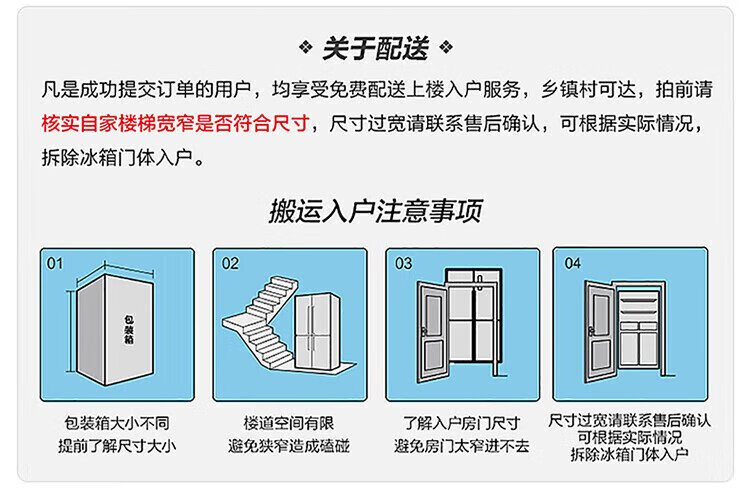 ❖ 关于配送 ❖

凡是成功提交订单的用户，均享受免费配送上楼入户服务，乡镇村可达，拍前请核实自家楼梯宽窄是否符合尺寸，尺寸过宽请联系售后确认，可根据实际情况，拆除冰箱门体入户。

搬运入户注意事项

01

包装箱

包装箱大小不同
提前了解尺寸大小

02

楼道空间有限
避免狭窄造成磕碰

03

了解入户房门尺寸
避免房门太窄进不去

04

尺寸过宽请联系售后确认
可根据实际情况
拆除冰箱门体入户