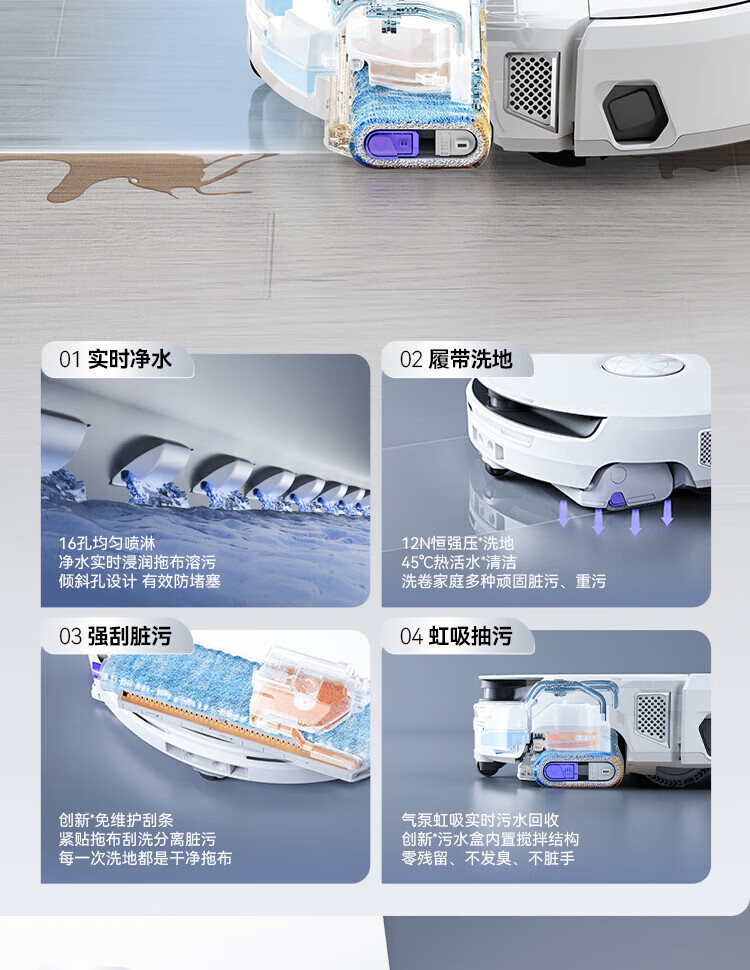 01 实时净水

16孔均匀喷淋
净水实时浸润拖布溶污
倾斜孔设计 有效防堵塞

02 履带洗地

12N恒强压*洗地
45℃热活水*清洁
洗卷家庭多种顽固脏污、重污

03 强刮脏污

创新*免维护刮条
紧贴拖布刮洗分离脏污
每一次洗地都是干净拖布

04 虹吸抽污

气泵虹吸实时污水回收
创新*污水盒内置搅拌结构
零残留、不发臭、不脏手