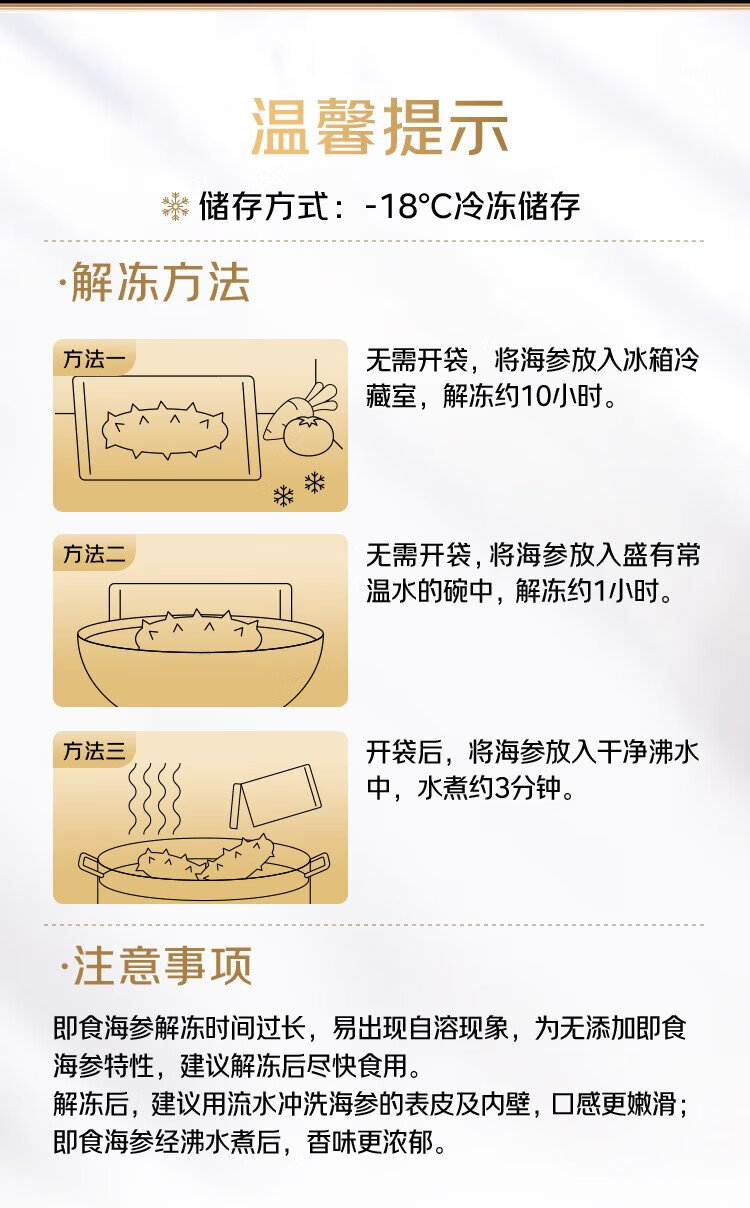 温馨提示

储存方式：-18°C冷冻储存

·解冻方法

方法一

无需开袋，将海参放入冰箱冷藏室，解冻约10小时。

方法二

无需开袋，将海参放入盛有常温水的碗中，解冻约1小时。

方法三

开袋后，将海参放入干净沸水中，水煮约3分钟。

·注意事项

即食海参解冻时间过长，易出现自溶现象，为无添加即食海参特性，建议解冻后尽快食用。
解冻后，建议用流水冲洗海参的表皮及内壁，口感更嫩滑；即食海参经沸水煮后，香味更浓郁。