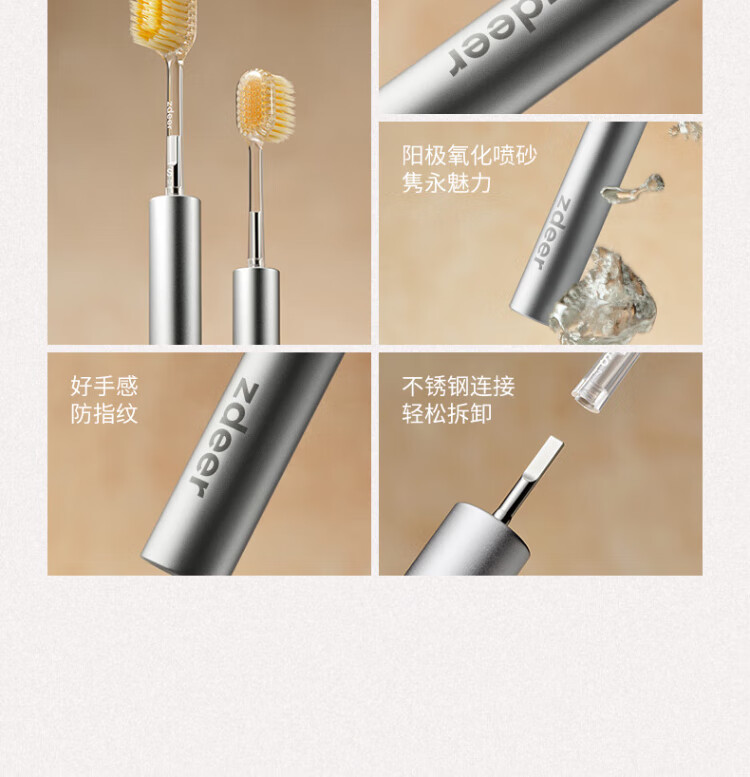 zdeer

zdeer

阳极氧化喷砂
隽永魅力

zdeer

好手感
防指纹

zdeer

不锈钢连接
轻松拆卸