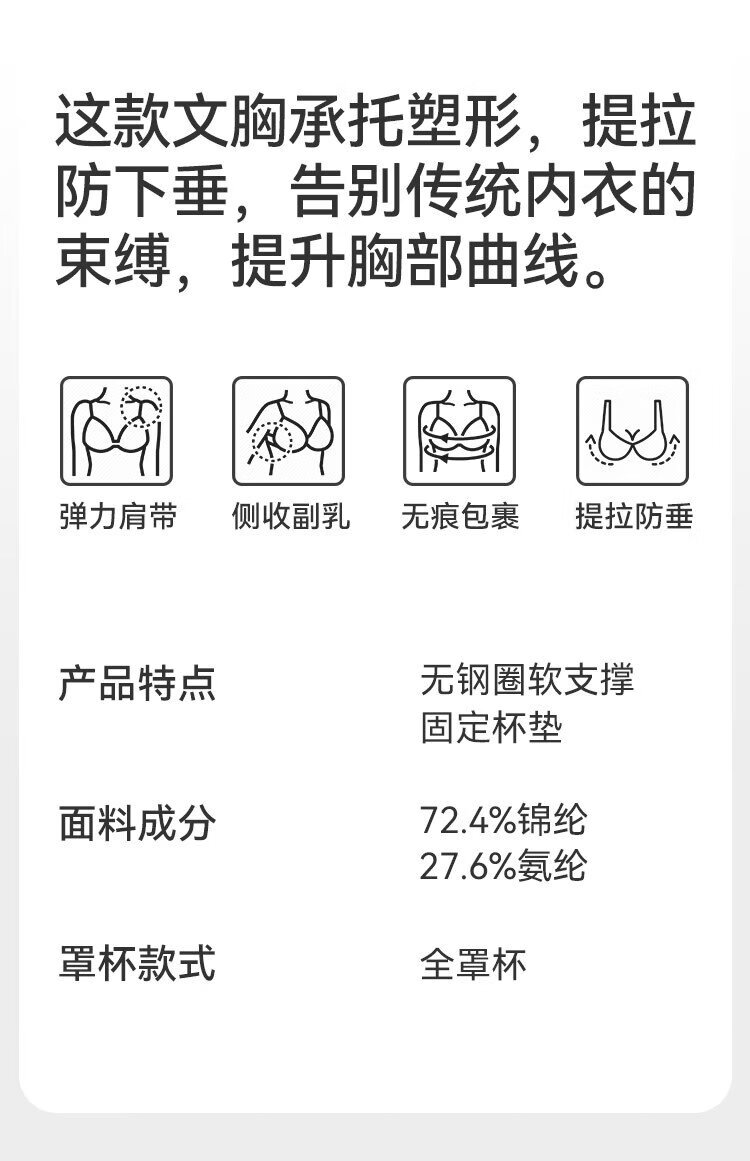 这款文胸承托塑形，提拉防下垂，告别传统内衣的束缚，提升胸部曲线。

弹力肩带

侧收副乳

无痕包裹

提拉防垂

产品特点
无钢圈软支撑
固定杯垫

面料成分
72.4%锦纶
27.6%氨纶

罩杯款式
全罩杯