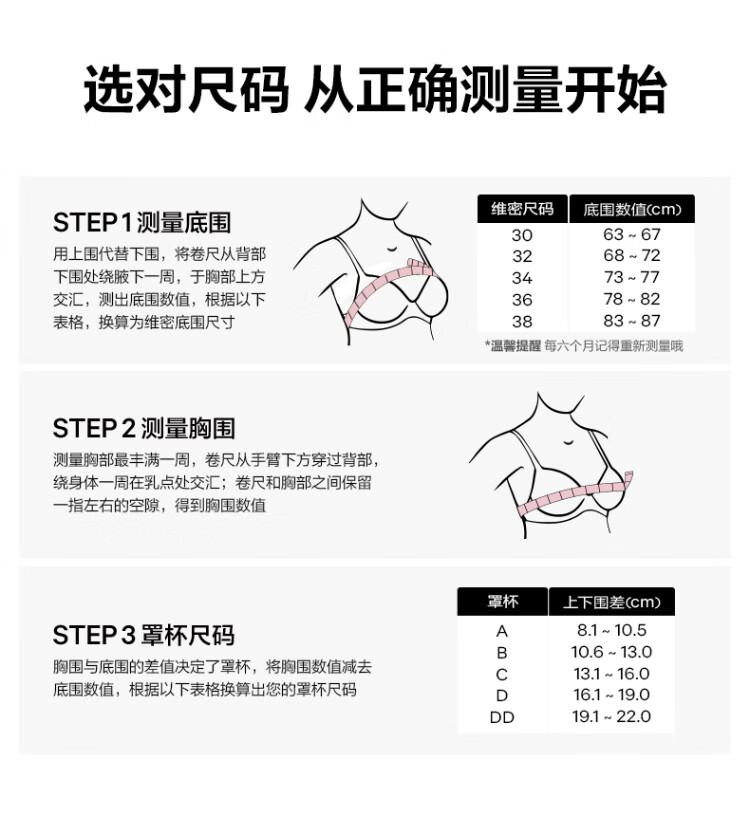 选对尺码 从正确测量开始

STEP 1 测量底围

用上围代替下围，将卷尺从背部下围处绕腋下一周，于胸部上方交汇，测出底围数值，根据以下表格，换算为维密底围尺寸

| 维密尺码 | 底围数值(cm) |
|---|---|
| 30 | 63 ~ 67 |
| 32 | 68 ~ 72 |
| 34 | 73 ~ 77 |
| 36 | 78 ~ 82 |
| 38 | 83 ~ 87 |

*温馨提醒 每六个月记得重新测量哦

STEP 2 测量胸围

测量胸部最丰满一周，卷尺从手臂下方穿过背部，绕身体一周在乳点处交汇；卷尺和胸部之间保留一指左右的空隙，得到胸围数值

STEP 3 罩杯尺码

胸围与底围的差值决定了罩杯，将胸围数值减去底围数值，根据以下表格换算出您的罩杯尺码

| 罩杯 | 上下围差(cm) |
|---|---|
| A | 8.1 ~ 10.5 |
| B | 10.6 ~ 13.0 |
| C | 13.1 ~ 16.0 |
| D | 16.1 ~ 19.0 |
| DD | 19.1 ~ 22.0 |