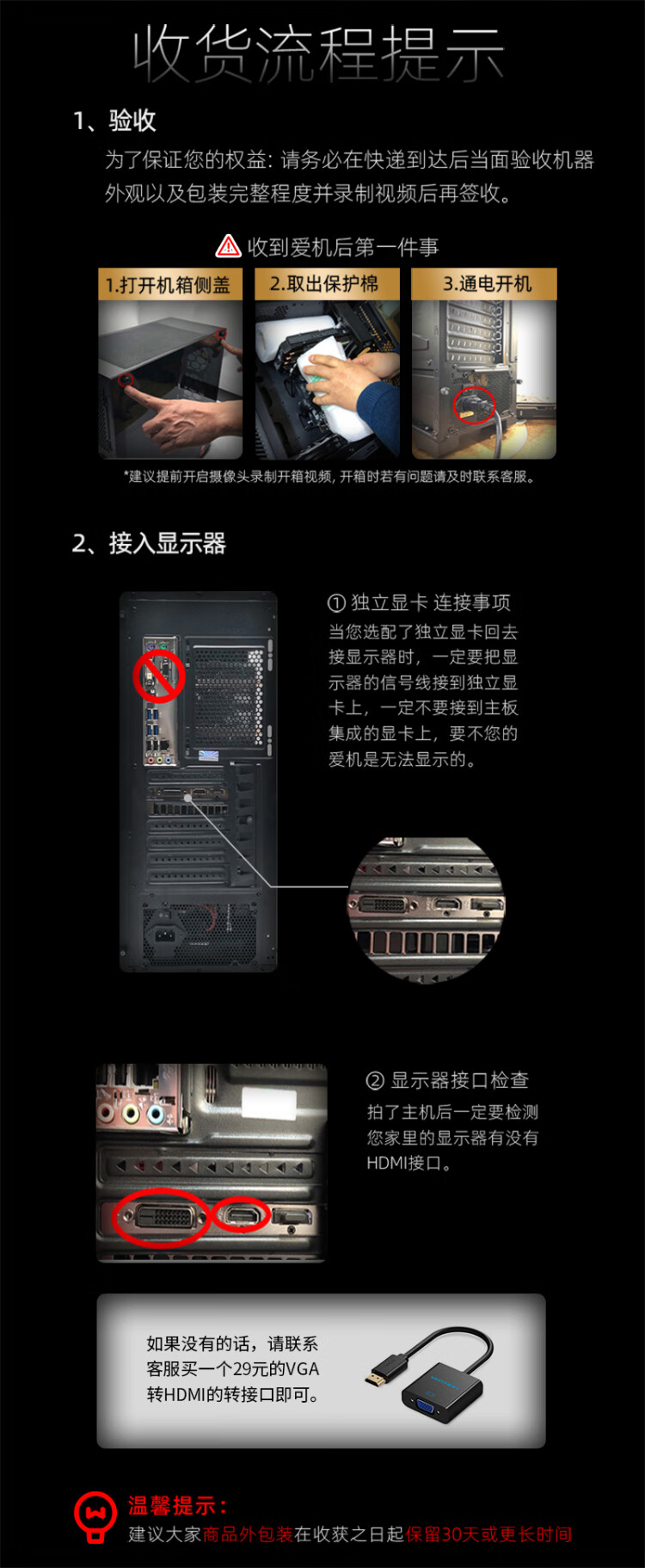 收货流程提示

1、验收

为了保证您的权益：请务必在快递到达后当面验收机器外观以及包装完整程度并录制视频后再签收。

收到爱机后第一件事

1.打开机箱侧盖

2.取出保护棉

3.通电开机

*建议提前开启摄像头录制开箱视频，开箱时若有问题请及时联系客服。

2、接入显示器

① 独立显卡 连接事项

当您选配了独立显卡回去接显示器时，一定要把显示器的信号线接到独立显卡上，一定不要接到主板集成的显卡上，要不您的爱机是无法显示的。

② 显示器接口检查

拍了主机后一定要检测您家里的显示器有没有HDMI接口。

如果没有的话，请联系客服买一个29元的VGA转HDMI的转接口即可。

温馨提示：

建议大家商品外包装在收获之日起保留30天或更长时间