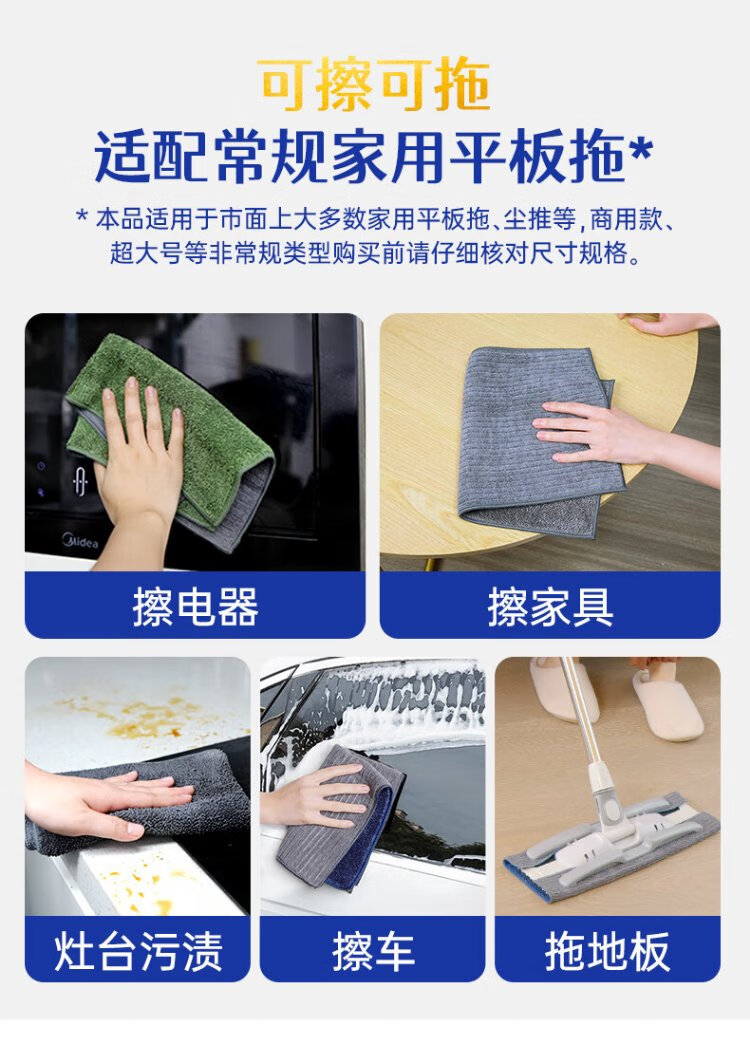 可擦可拖

适配常规家用平板拖*

* 本品适用于市面上大多数家用平板拖、尘推等，商用款、超大号等非常规类型购买前请仔细核对尺寸规格。

Midea

擦电器

擦家具

灶台污渍

擦车

拖地板