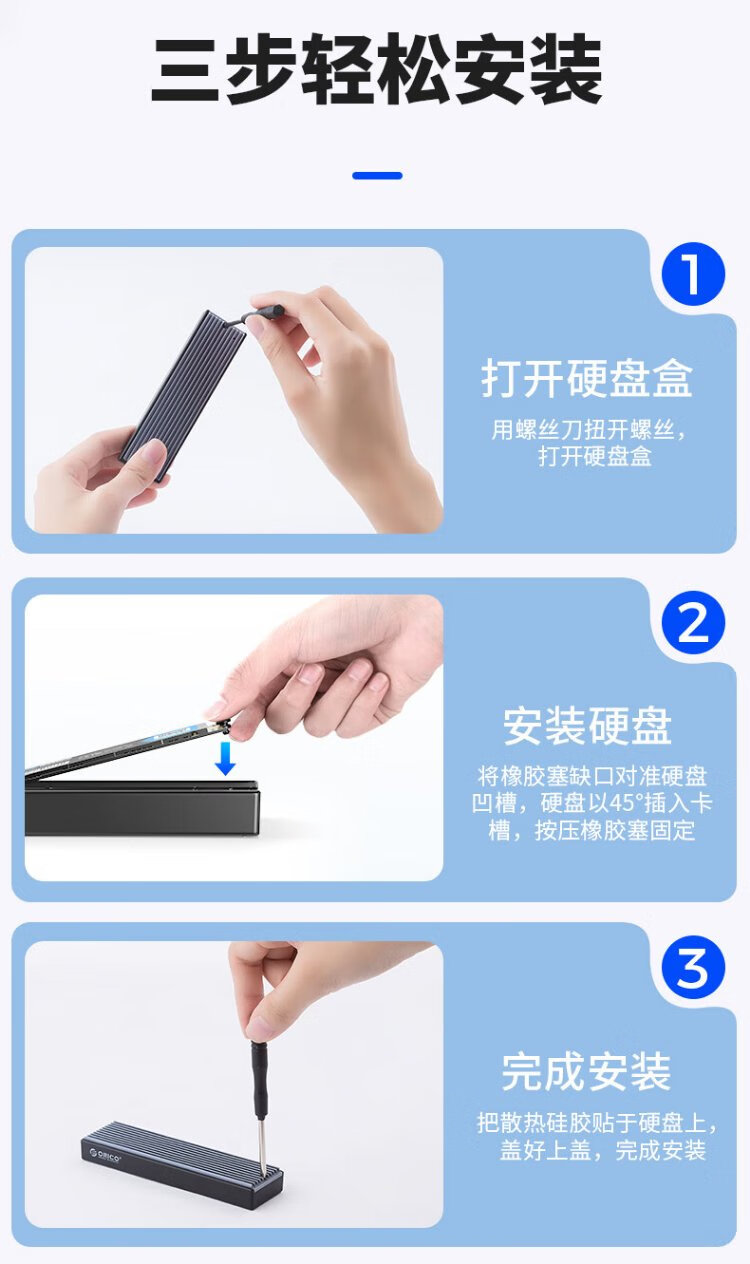 三步轻松安装

1

打开硬盘盒

用螺丝刀扭开螺丝，打开硬盘盒

2

安装硬盘

将橡胶塞缺口对准硬盘凹槽，硬盘以45°插入卡槽，按压橡胶塞固定

3

完成安装

把散热硅胶贴于硬盘上，盖好上盖，完成安装

ORICO