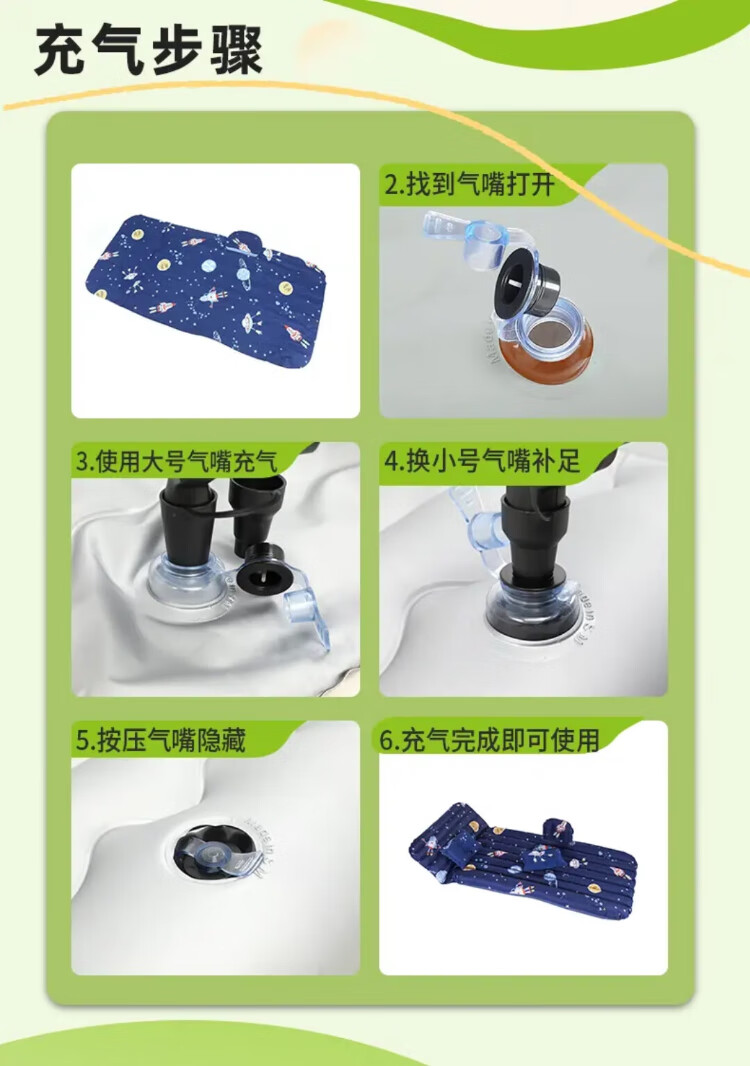 充气步骤

2.找到气嘴打开

3.使用大号气嘴充气

4.换小号气嘴补足

5.按压气嘴隐藏

6.充气完成即可使用