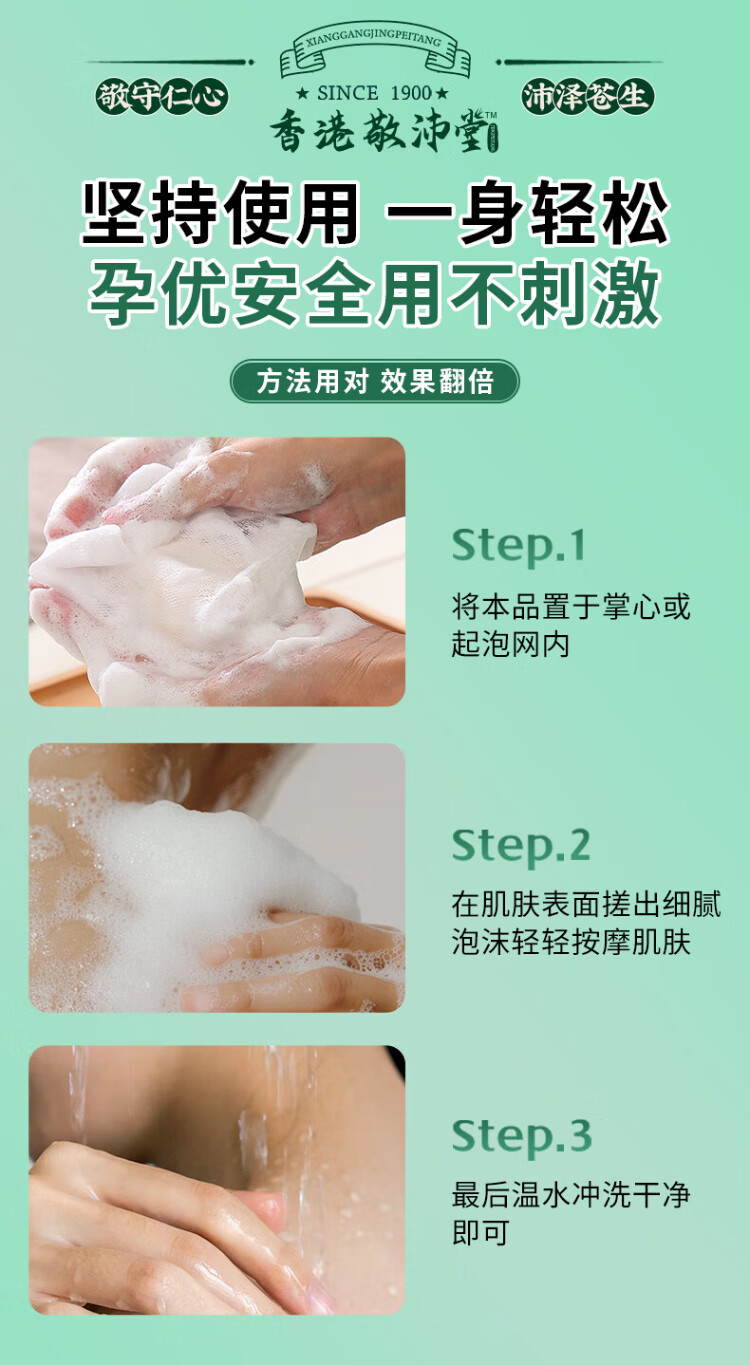 XIANGGANGJINGPEITANG

敬守仁心

★ SINCE 1900 ★

香港敬沛堂™

沛泽苍生

坚持使用 一身轻松

孕优安全用不刺激

方法用对 效果翻倍

Step.1

将本品置于掌心或起泡网内

Step.2

在肌肤表面搓出细腻泡沫轻轻按摩肌肤

Step.3

最后温水冲洗干净即可