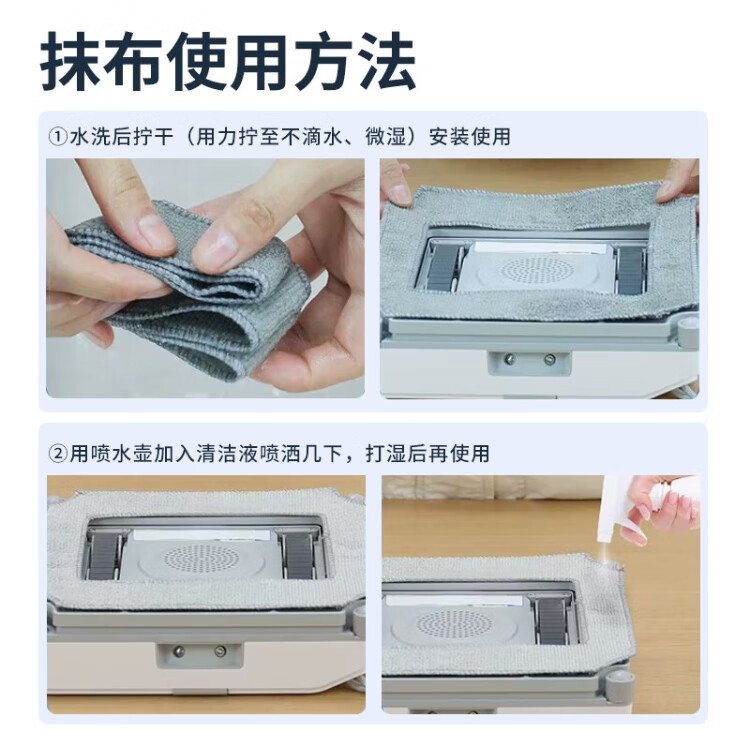 抹布使用方法

①水洗后拧干（用力拧至不滴水、微湿）安装使用

②用喷水壶加入清洁液喷洒几下，打湿后再使用