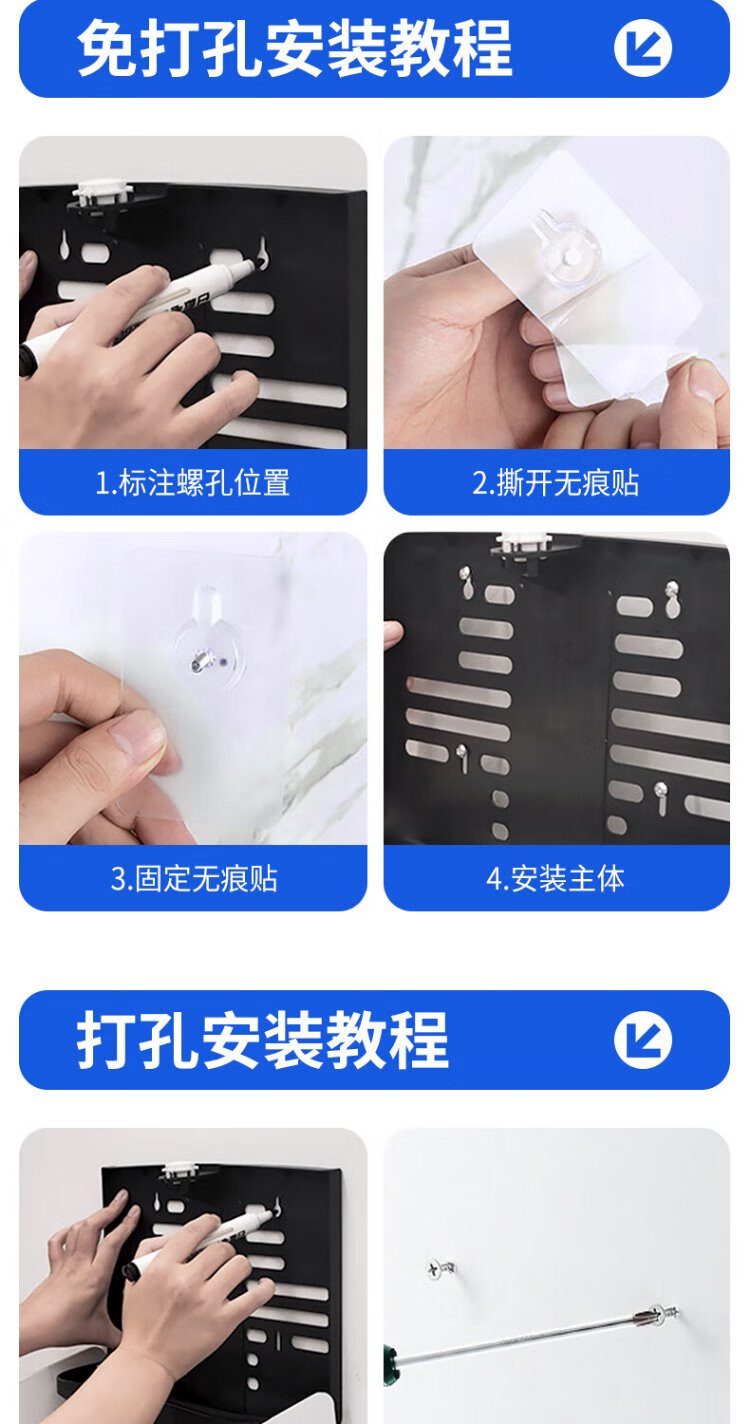 免打孔安装教程

1.标注螺孔位置

2.撕开无痕贴

3.固定无痕贴

4.安装主体

打孔安装教程