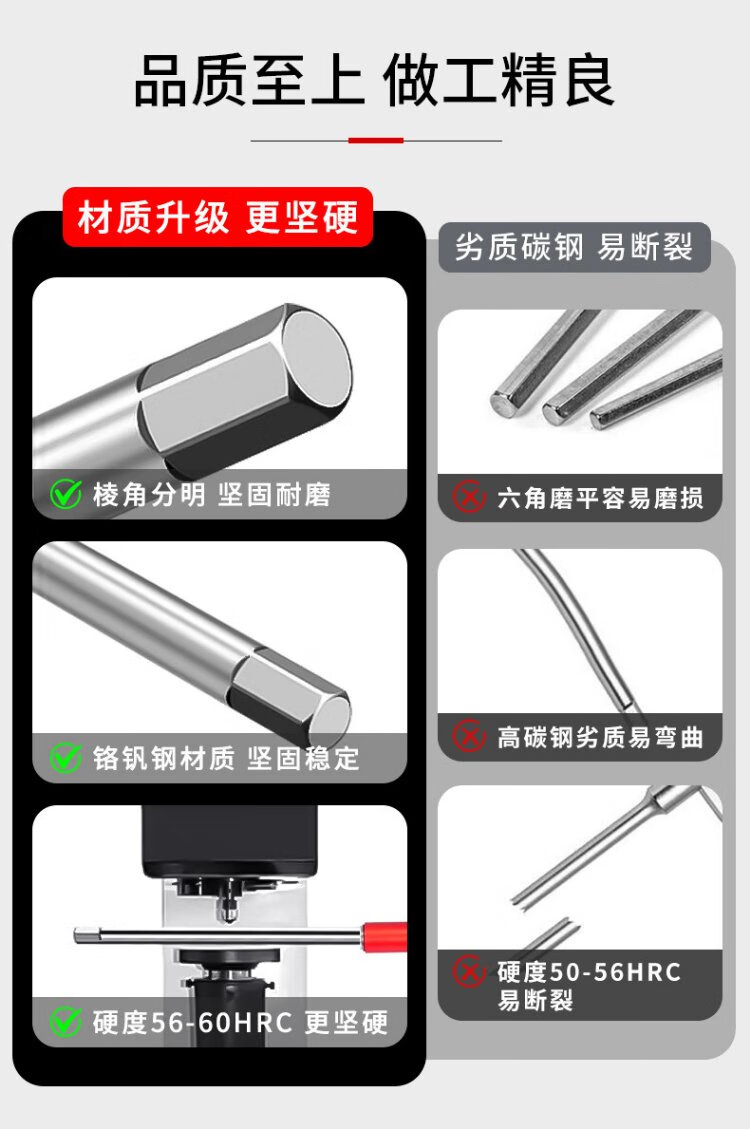 品质至上 做工精良

材质升级 更坚硬

棱角分明 坚固耐磨

铬钒钢材质 坚固稳定

硬度56-60HRC 更坚硬

劣质碳钢 易断裂

六角磨平容易磨损

高碳钢劣质易弯曲

硬度50-56HRC 易断裂