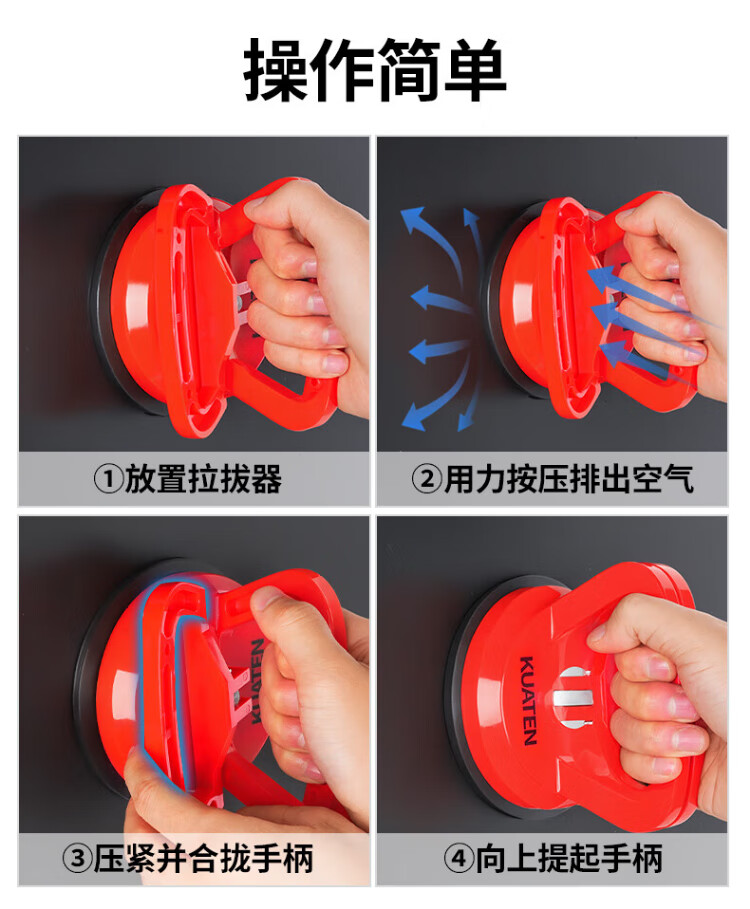 操作简单

①放置拉拔器

②用力按压排出空气

KUATEN

③压紧并合拢手柄

KUATEN

④向上提起手柄