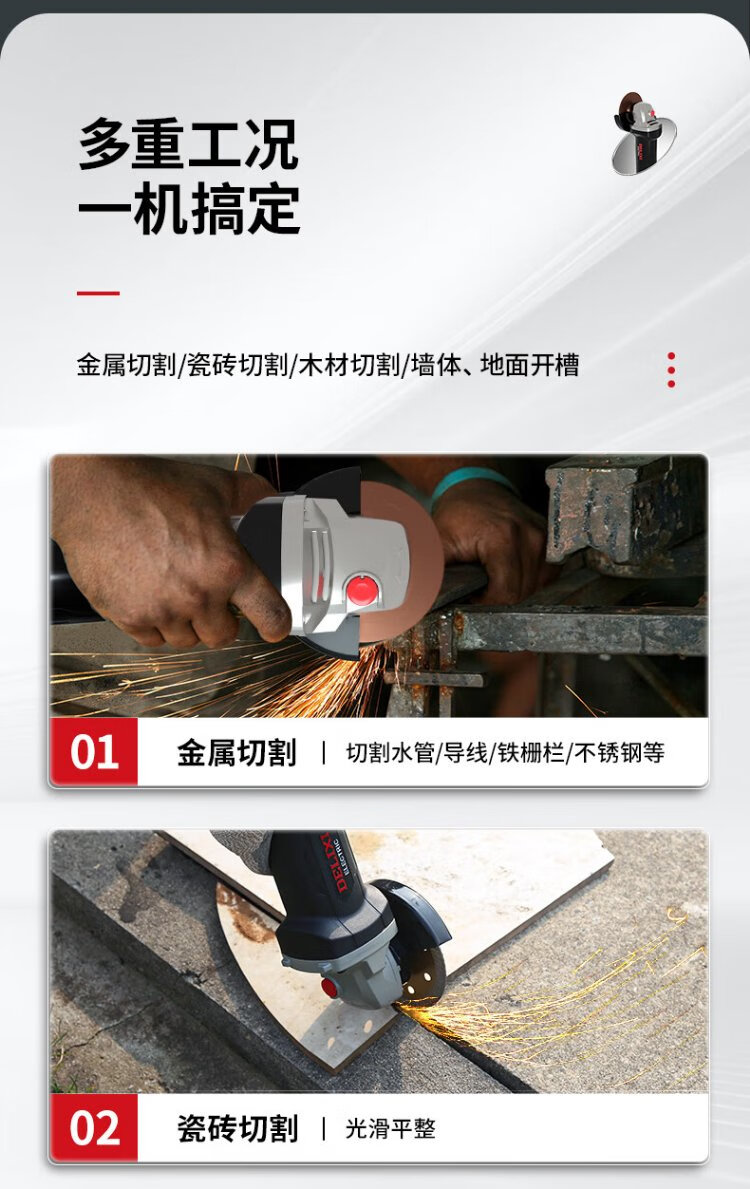 多重工况
一机搞定

金属切割/瓷砖切割/木材切割/墙体、地面开槽

01 金属切割 | 切割水管/导线/铁栅栏/不锈钢等

DELIXI ELECTRIC

02 瓷砖切割 | 光滑平整