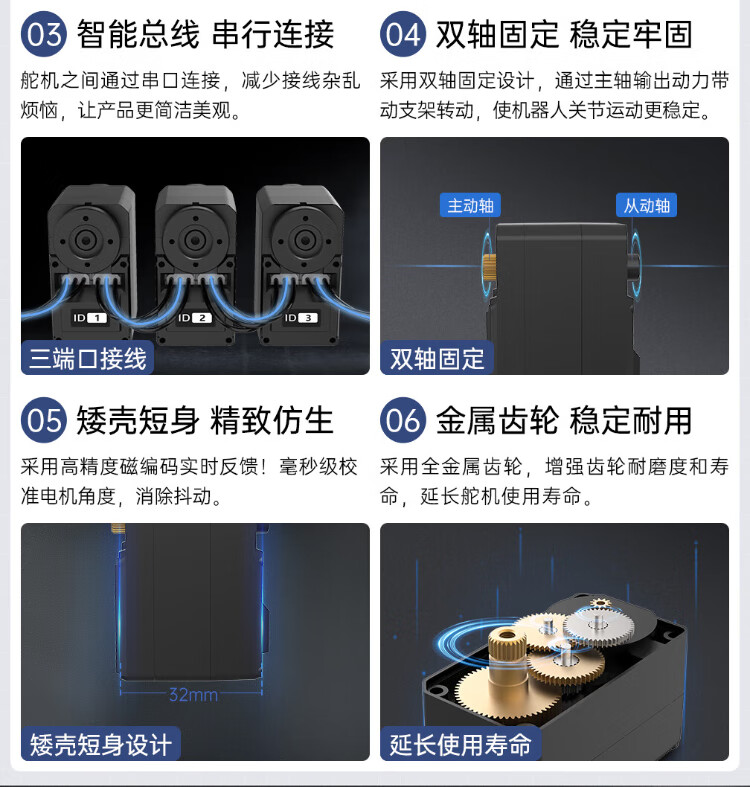 03 智能总线 串行连接

舵机之间通过串口连接，减少接线杂乱烦恼，让产品更简洁美观。

ID 1 ID 2 ID 3

三端口接线

04 双轴固定 稳定牢固

采用双轴固定设计，通过主轴输出动力带动支架转动，使机器人关节运动更稳定。

主动轴 从动轴

双轴固定

05 矮壳短身 精致仿生

采用高精度磁编码实时反馈！毫秒级校准电机角度，消除抖动。

32mm

矮壳短身设计

06 金属齿轮 稳定耐用

采用全金属齿轮，增强齿轮耐磨度和寿命，延长舵机使用寿命。

延长使用寿命