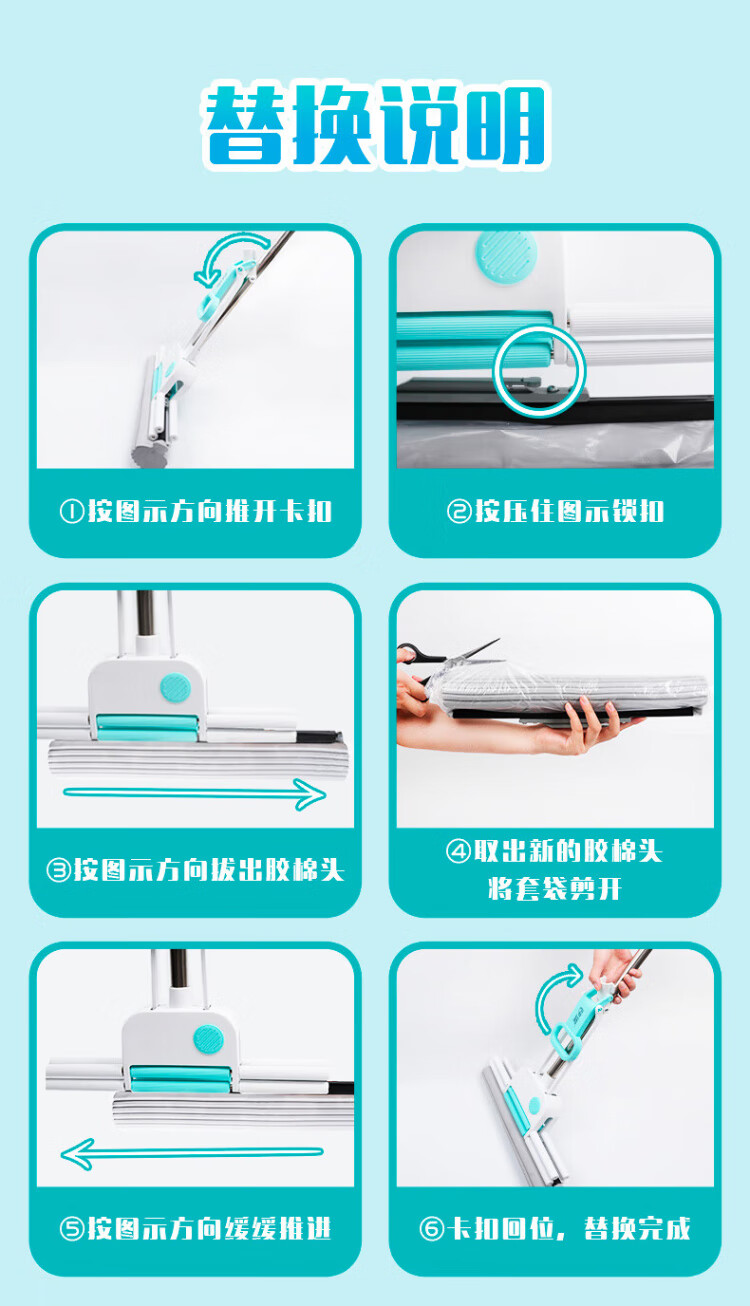 替换说明

①按图示方向推开卡扣

②按压住图示锁扣

③按图示方向拔出胶棉头

④取出新的胶棉头
将套袋剪开

⑤按图示方向缓缓推进

⑥卡扣回位，替换完成