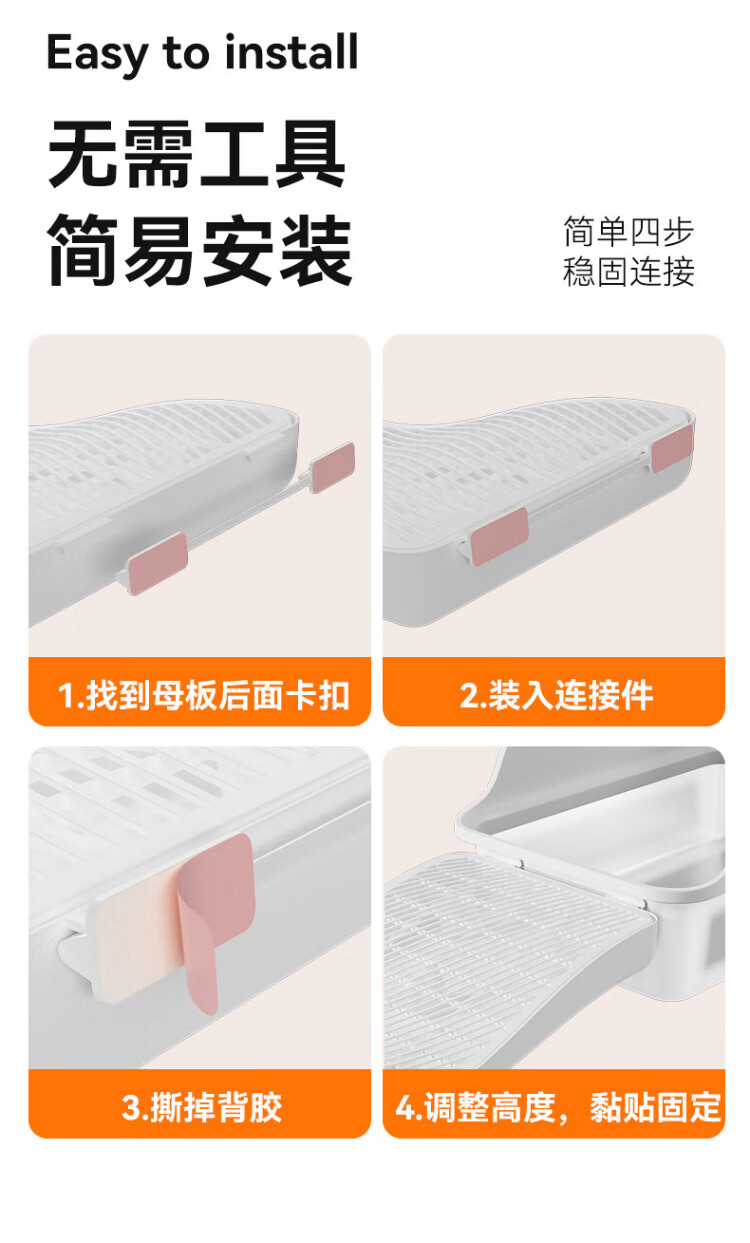 Easy to install

无需工具
简易安装

简单四步
稳固连接

1.找到母板后面卡扣

2.装入连接件

3.撕掉背胶

4.调整高度，黏贴固定