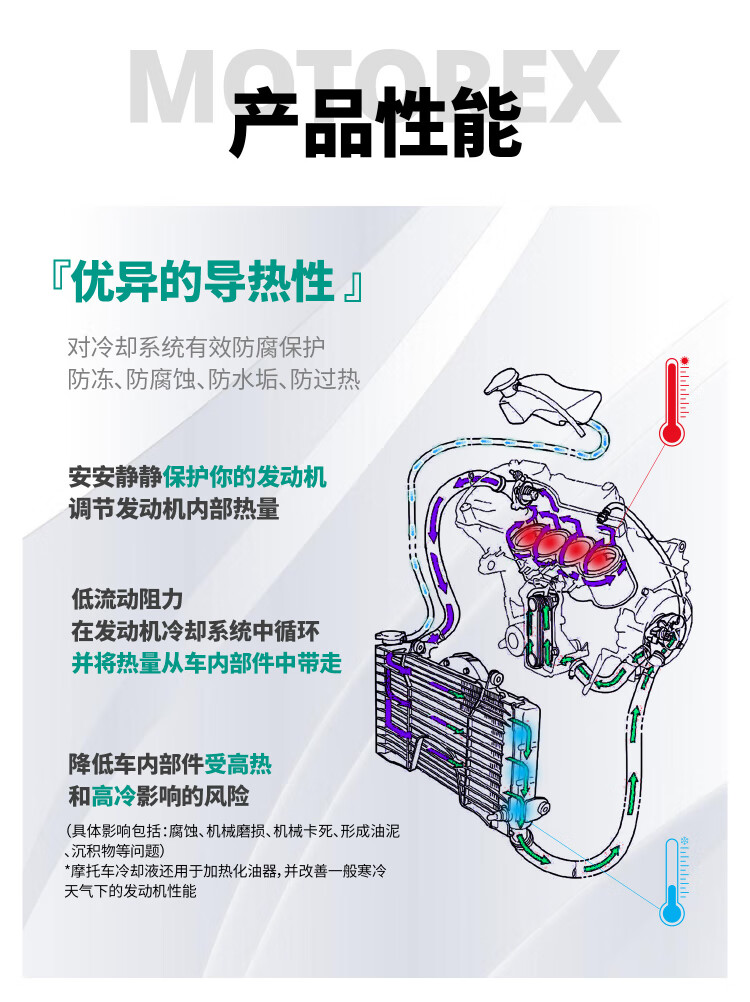 MOTOREX

产品性能

『优异的导热性』

对冷却系统有效防腐保护
防冻、防腐蚀、防水垢、防过热

安安静静保护你的发动机
调节发动机内部热量

低流动阻力
在发动机冷却系统中循环
并将热量从车内部件中带走

降低车内部件受高热
和高冷影响的风险

(具体影响包括:腐蚀、机械磨损、机械卡死、形成油泥、沉积物等问题)
*摩托车冷却液还用于加热化油器,并改善一般寒冷天气下的发动机性能