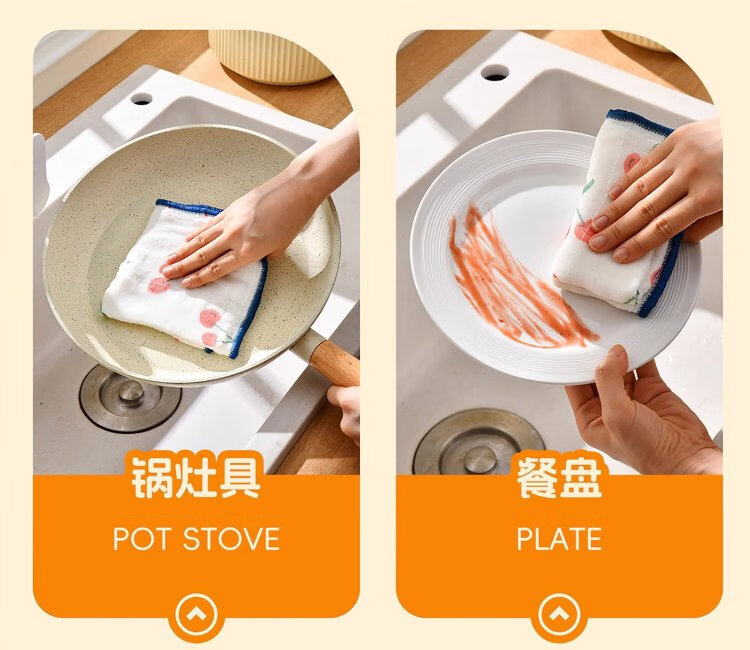 锅灶具
POT STOVE

餐盘
PLATE