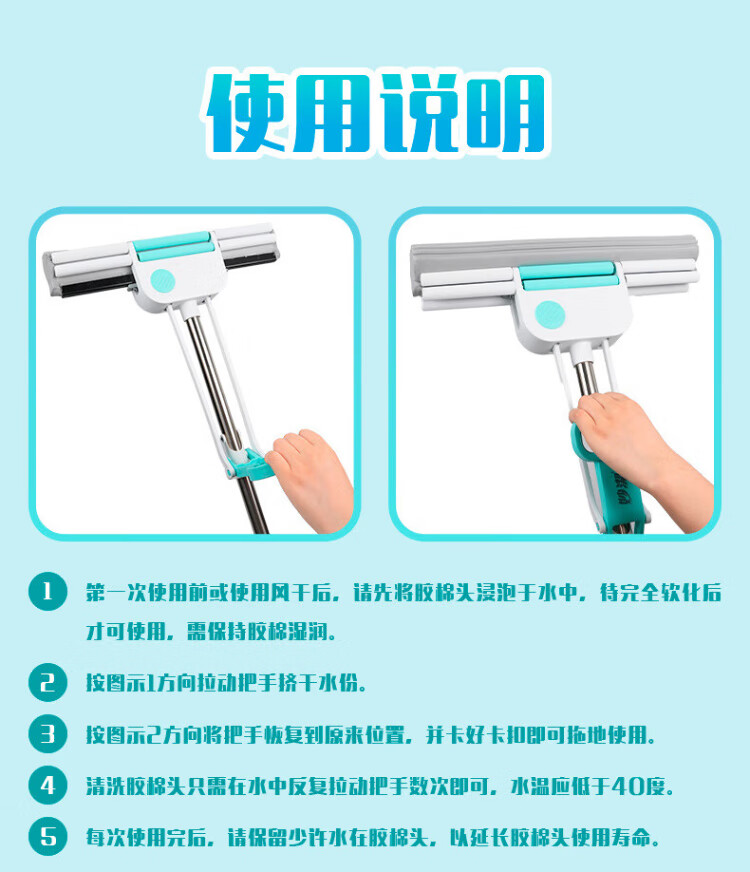 使用说明

1 第一次使用前或使用风干后，请先将胶棉头浸泡于水中，待完全软化后才可使用，需保持胶棉湿润。

2 按图示1方向拉动把手挤干水份。

3 按图示2方向将把手恢复到原来位置，并卡好卡扣即可拖地使用。

4 清洗胶棉头只需在水中反复拉动把手数次即可，水温应低于40度。

5 每次使用完后，请保留少许水在胶棉头，以延长胶棉头使用寿命。