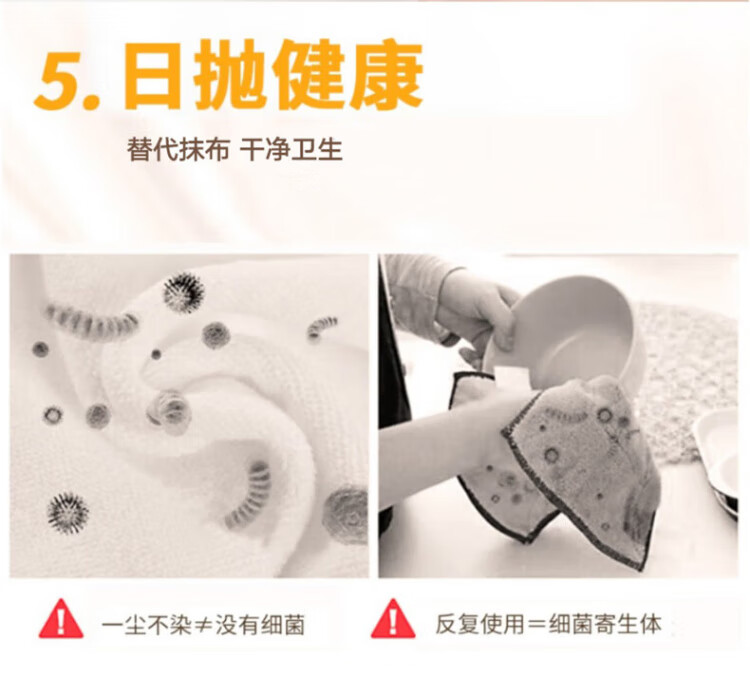 5. 日抛健康

替代抹布 干净卫生

一尘不染≠没有细菌

反复使用=细菌寄生体