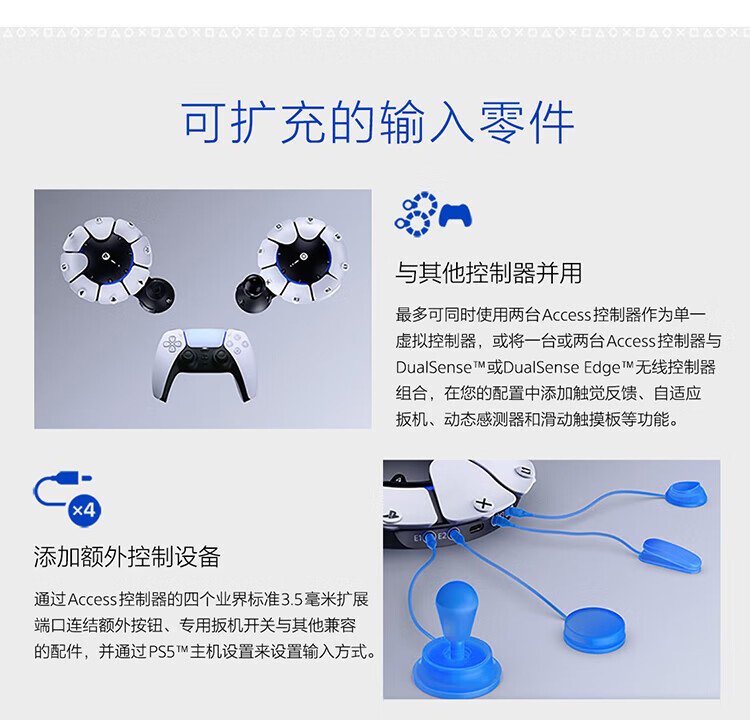 可扩充的输入零件

与其他控制器并用

最多可同时使用两台Access控制器作为单一虚拟控制器，或将一台或两台Access控制器与DualSense™或DualSense Edge™无线控制器组合，在您的配置中添加触觉反馈、自适应扳机、动态感测器和滑动触摸板等功能。

×4

添加额外控制设备

通过Access控制器的四个业界标准3.5毫米扩展端口连结额外按钮、专用扳机开关与其他兼容的配件，并通过PS5™主机设置来设置输入方式。

E1 E2