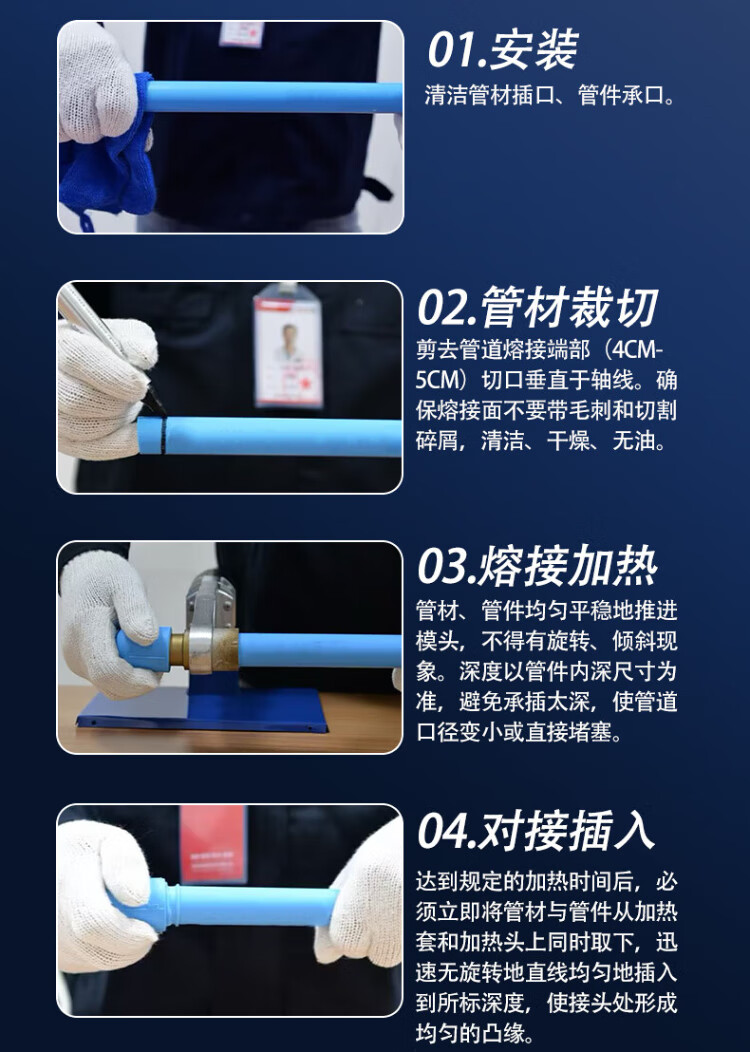 01.安装

清洁管材插口、管件承口。

02.管材裁切

剪去管道熔接端部（4CM-5CM）切口垂直于轴线。确保熔接面不要带毛刺和切割碎屑，清洁、干燥、无油。

03.熔接加热

管材、管件均匀平稳地推进模头，不得有旋转、倾斜现象。深度以管件内深尺寸为准，避免承插太深，使管道口径变小或直接堵塞。

04.对接插入

达到规定的加热时间后，必须立即将管材与管件从加热套和加热头上同时取下，迅速无旋转地直线均匀地插入到所标深度，使接头处形成均匀的凸缘。