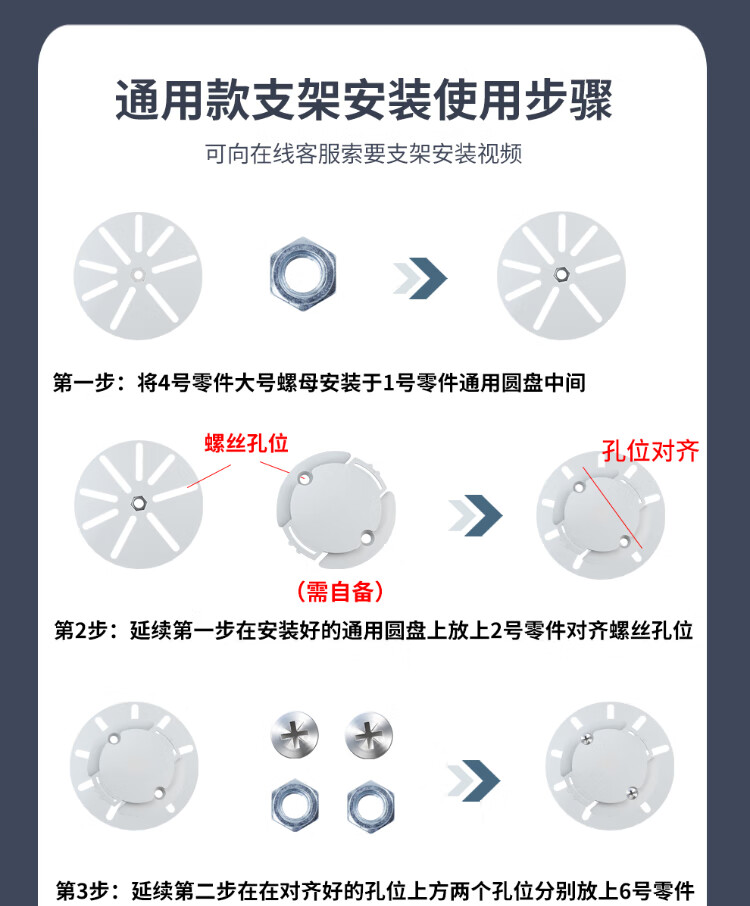 通用款支架安装使用步骤

可向在线客服索要支架安装视频

第一步：将4号零件大号螺母安装于1号零件通用圆盘中间

螺丝孔位

孔位对齐

（需自备）

第2步：延续第一步在安装好的通用圆盘上放上2号零件对齐螺丝孔位

第3步：延续第二步在在对齐好的孔位上方两个孔位分别放上6号零件