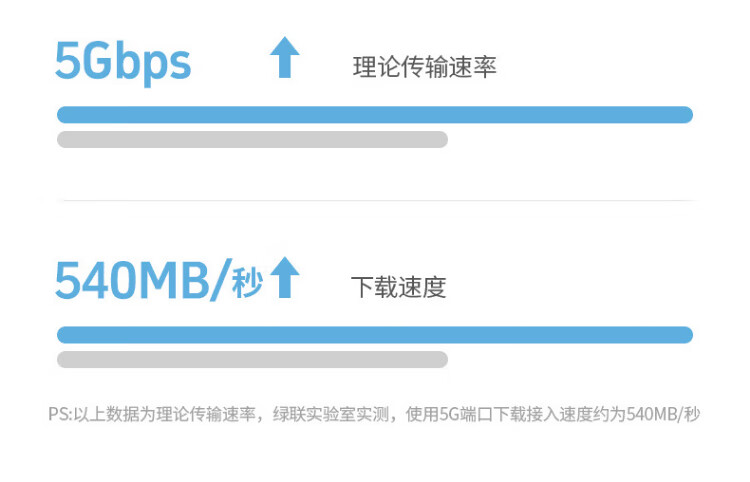 5Gbps

理论传输速率

540MB/秒

下载速度

PS:以上数据为理论传输速率，绿联实验室实测，使用5G端口下载接入速度约为540MB/秒