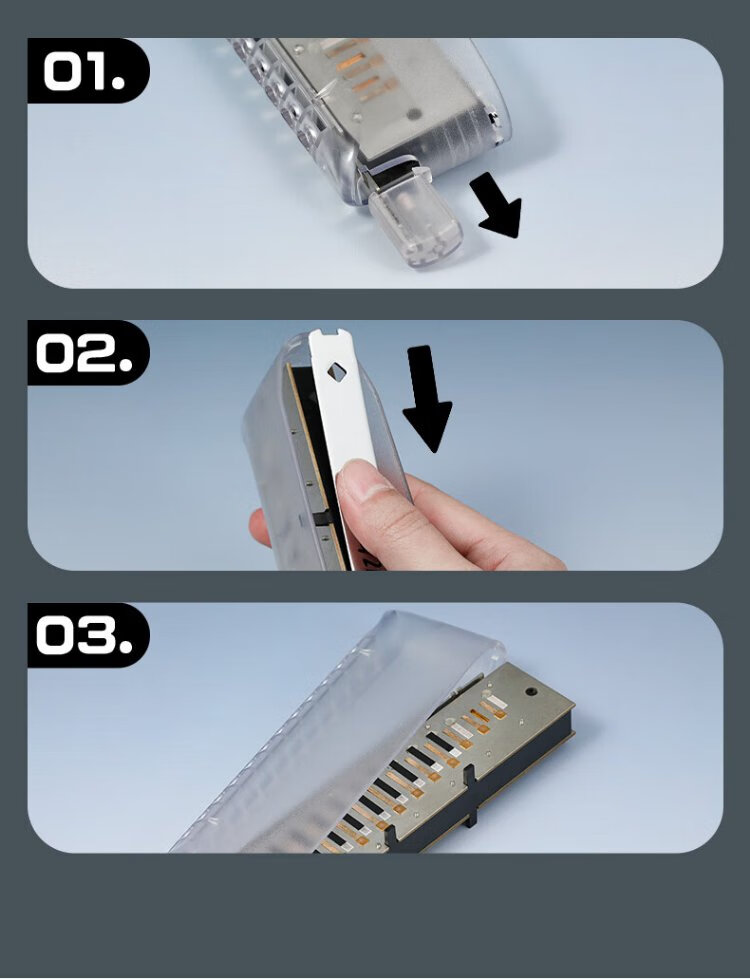 01.

02.

03.