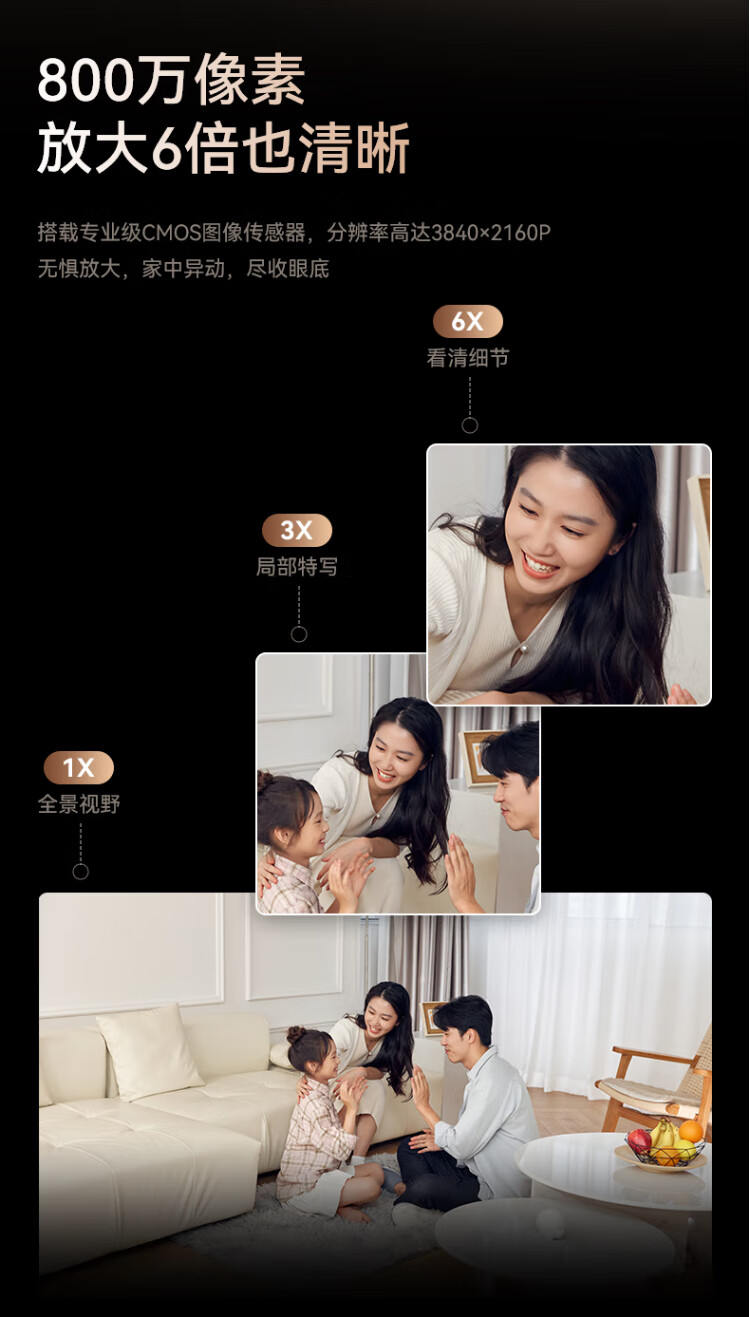 800万像素
放大6倍也清晰

搭载专业级CMOS图像传感器，分辨率高达3840×2160P
无惧放大，家中异动，尽收眼底

6X
看清细节

3X
局部特写

1X
全景视野